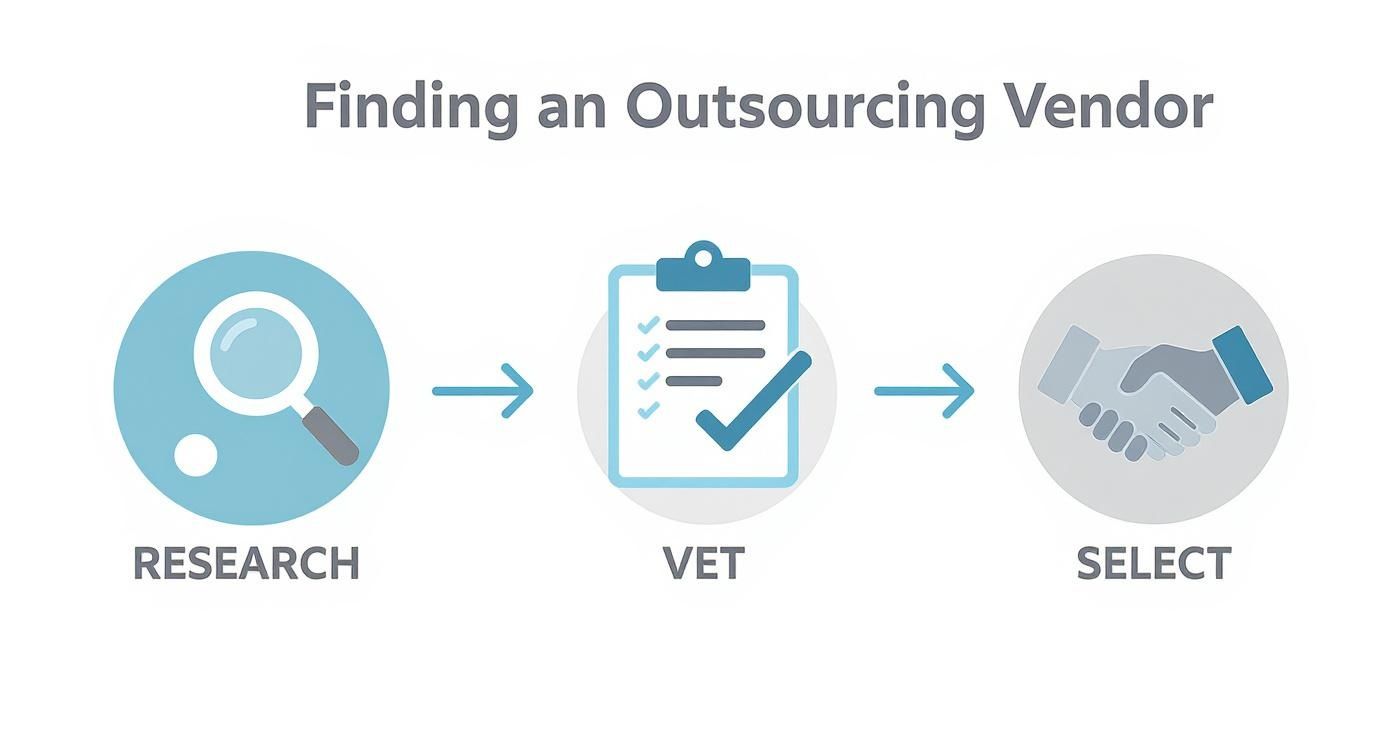 Finding an Outsourcing Vendor

RESEARCH

VET

SELECT