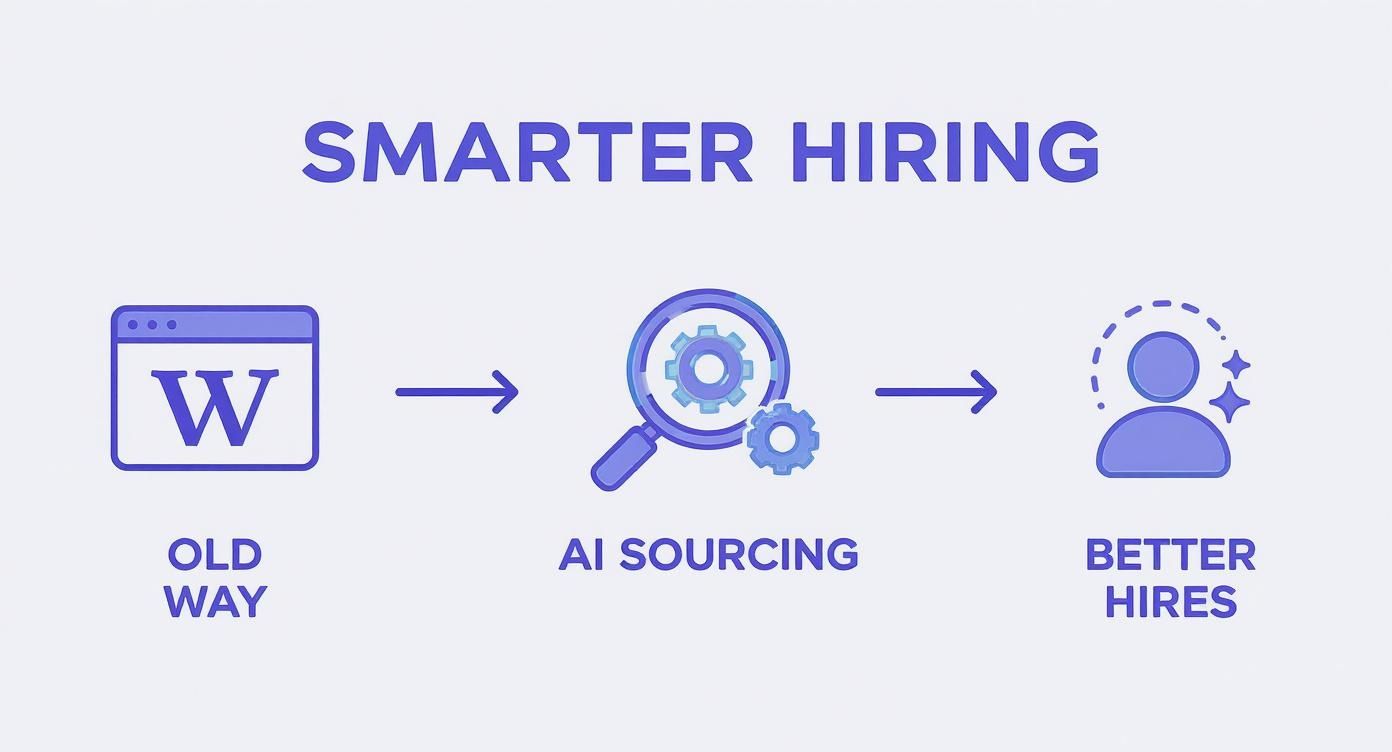 SMARTER HIRING

W

OLD WAY

AI SOURCING

BETTER HIRES