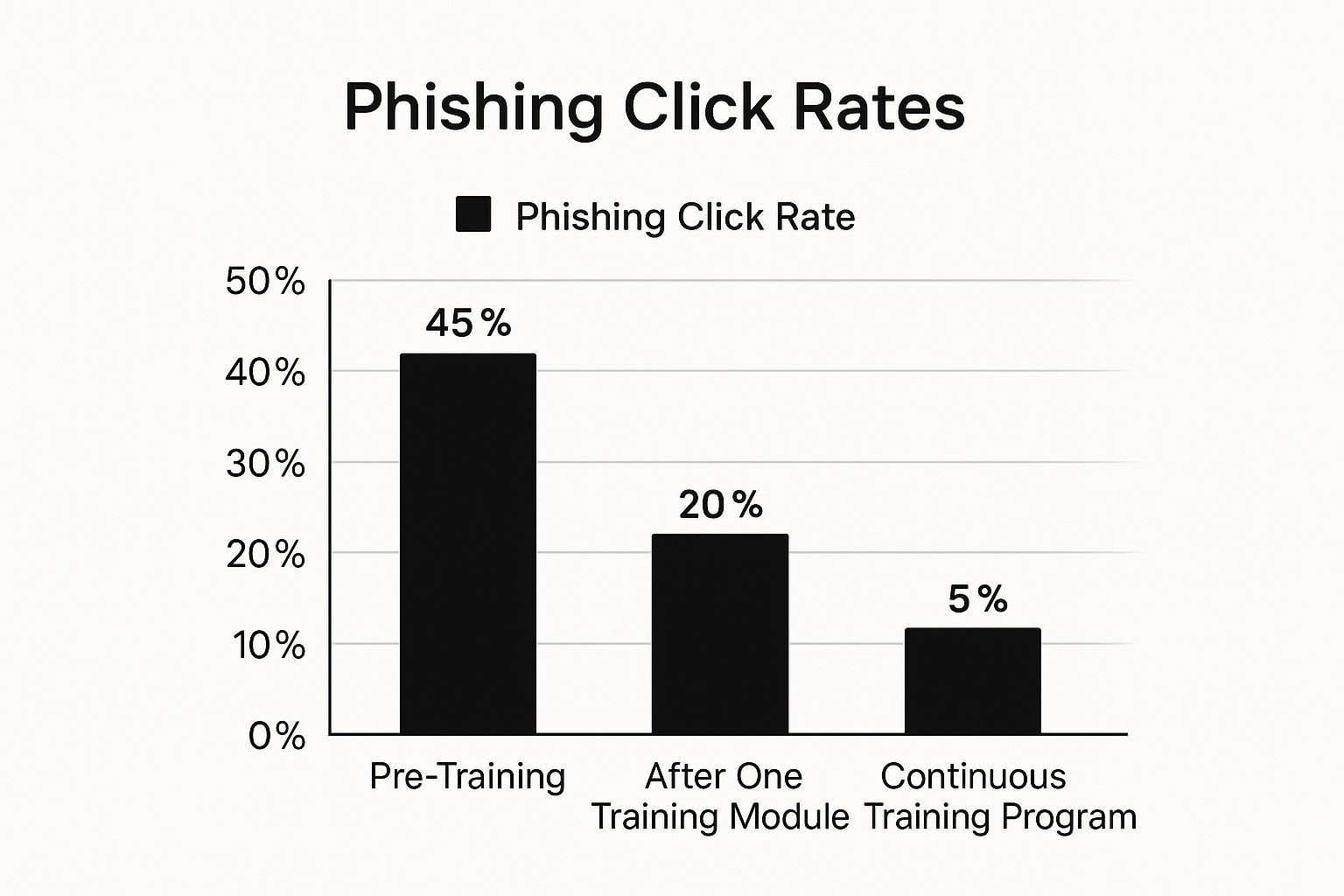 Phishing Click Rates

Phishing Click Rate

50%
40%
30%
20%
10%
0%

45%
20%
5%

Pre-Training
After One Training Module
Continuous Training Program