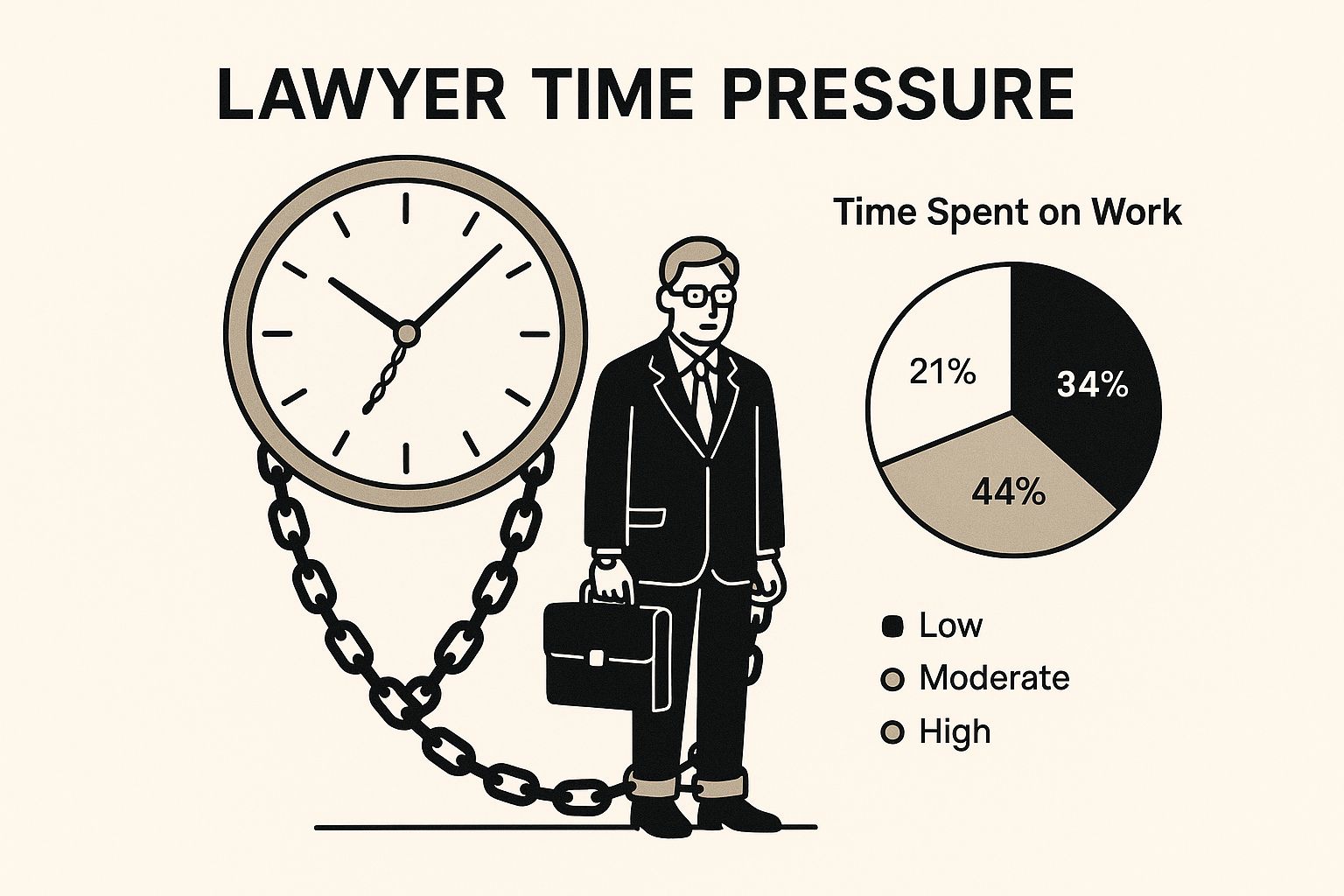 LAWYER TIME PRESSURE

Time Spent on Work

21%

34%

44%

Low

Moderate

High