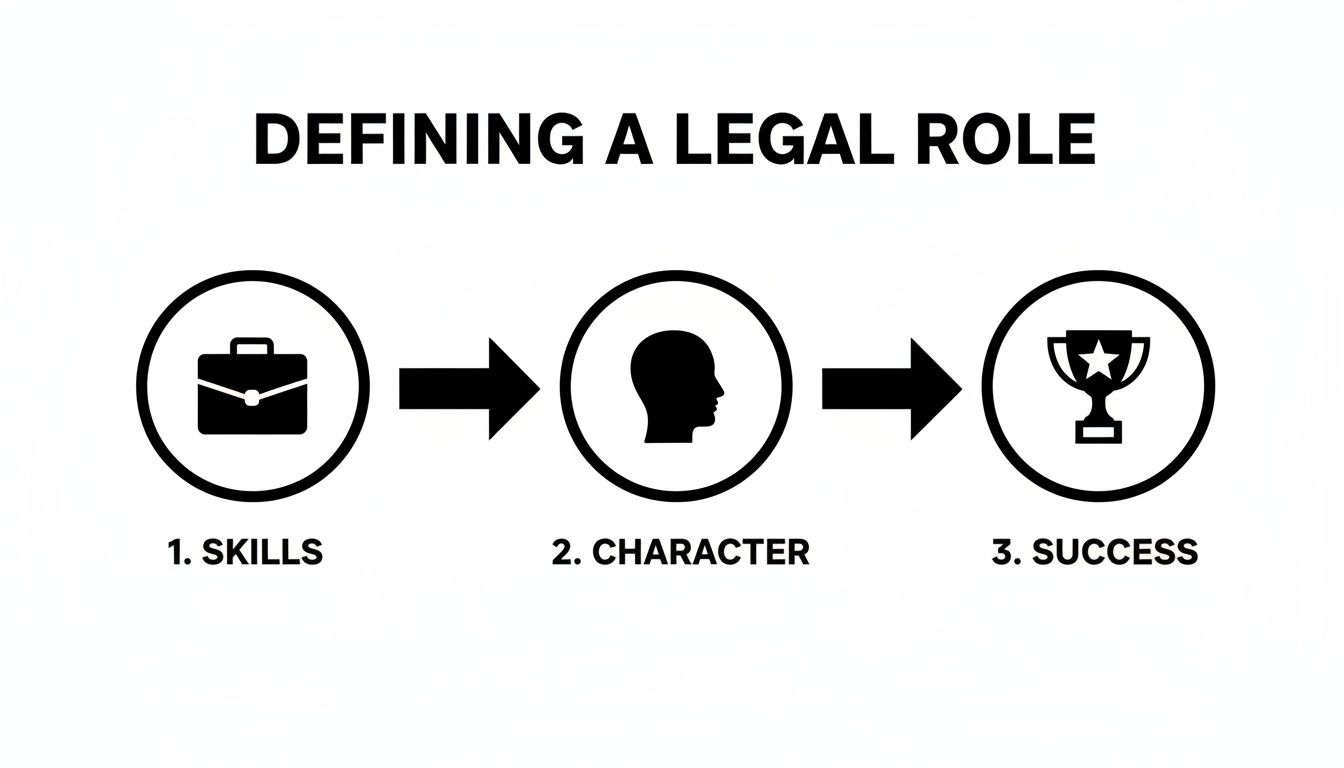 DEFINING A LEGAL ROLE

1. SKILLS

2. CHARACTER

3. SUCCESS