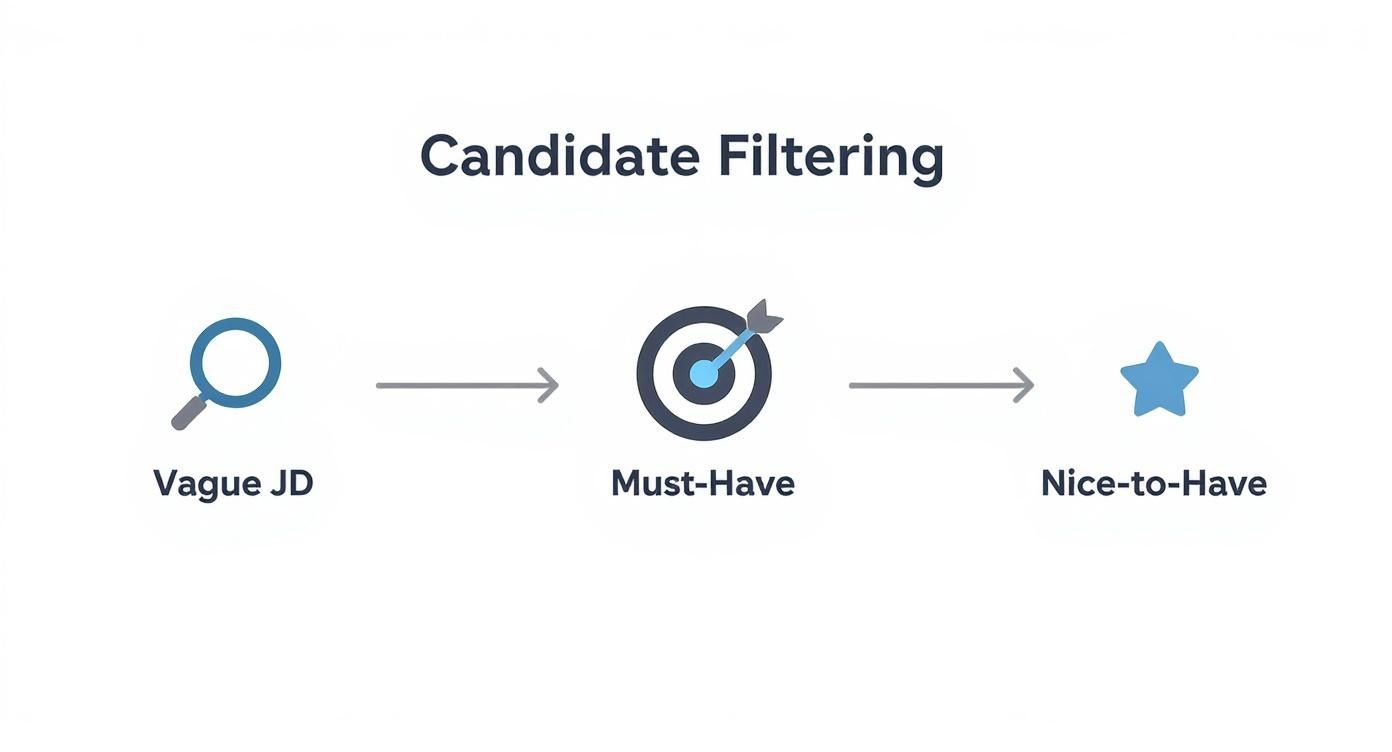 Candidate Filtering

Vague JD

Must-Have

Nice-to-Have