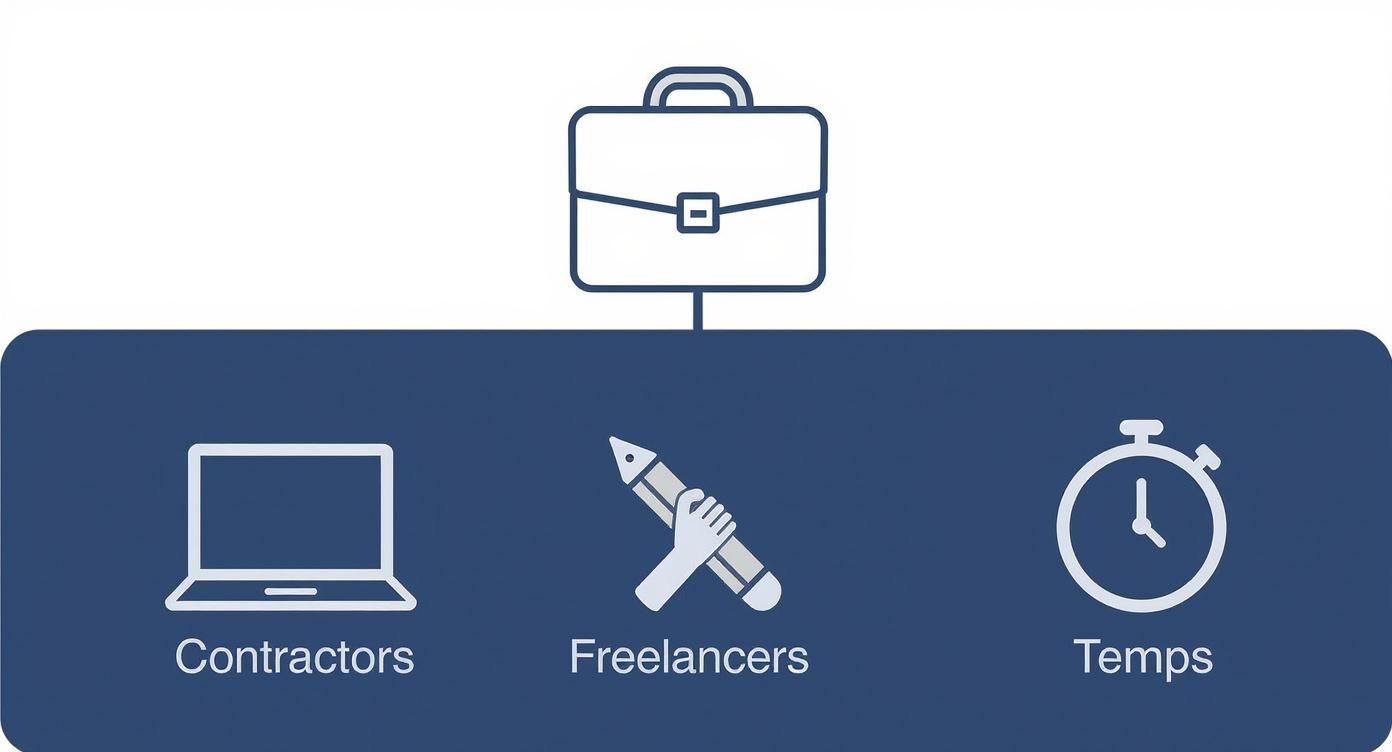 Contractors

Freelancers

Temps