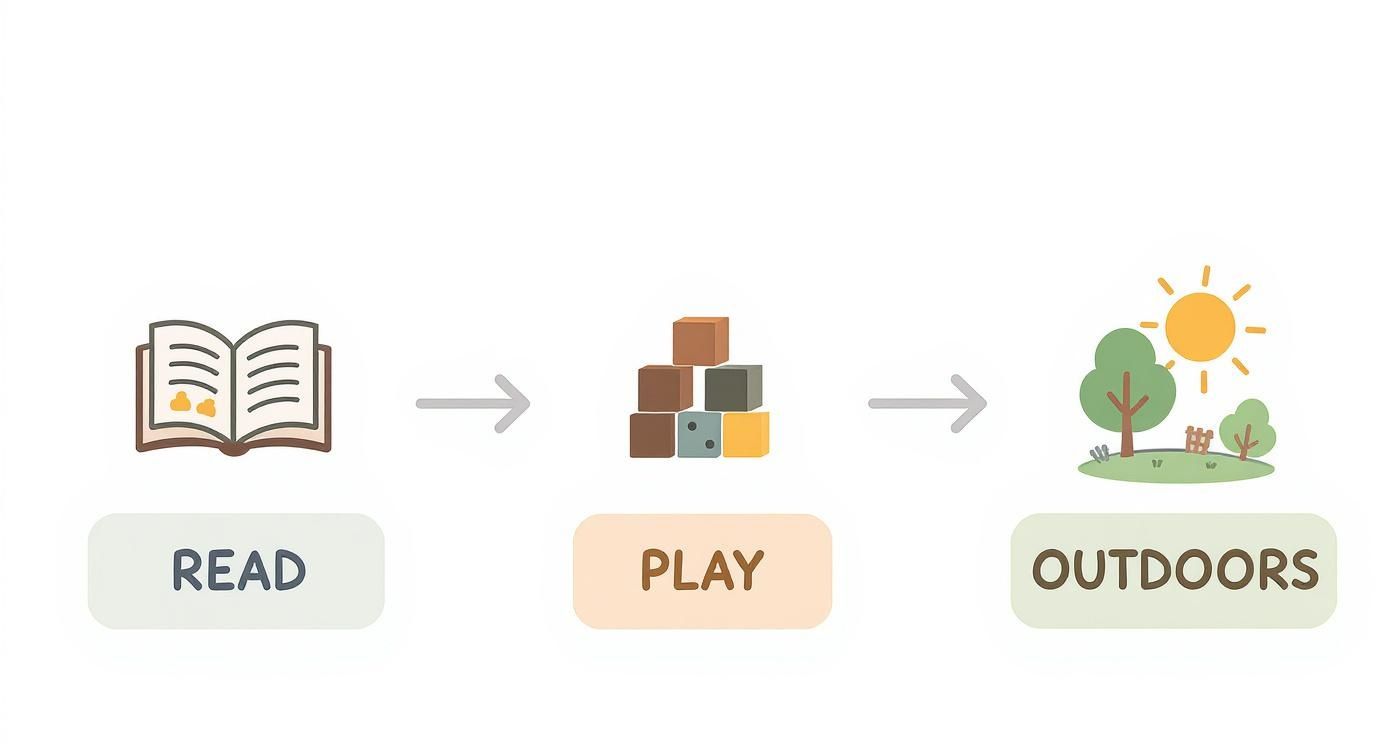 READ

PLAY

OUTDOORS