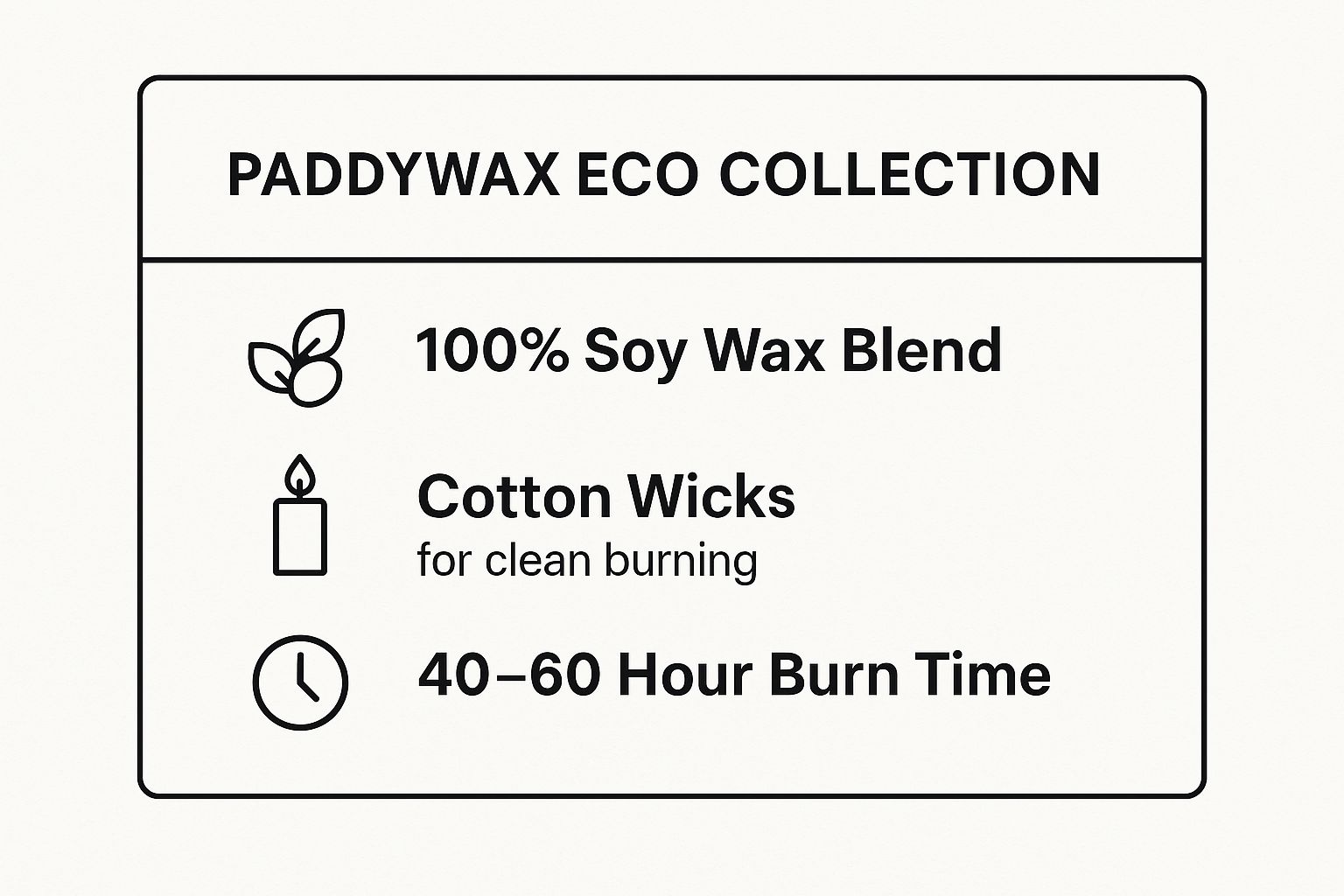 PADDYWAX ECO COLLECTION

100% Soy Wax Blend

Cotton Wicks
for clean burning

40–60 Hour Burn Time