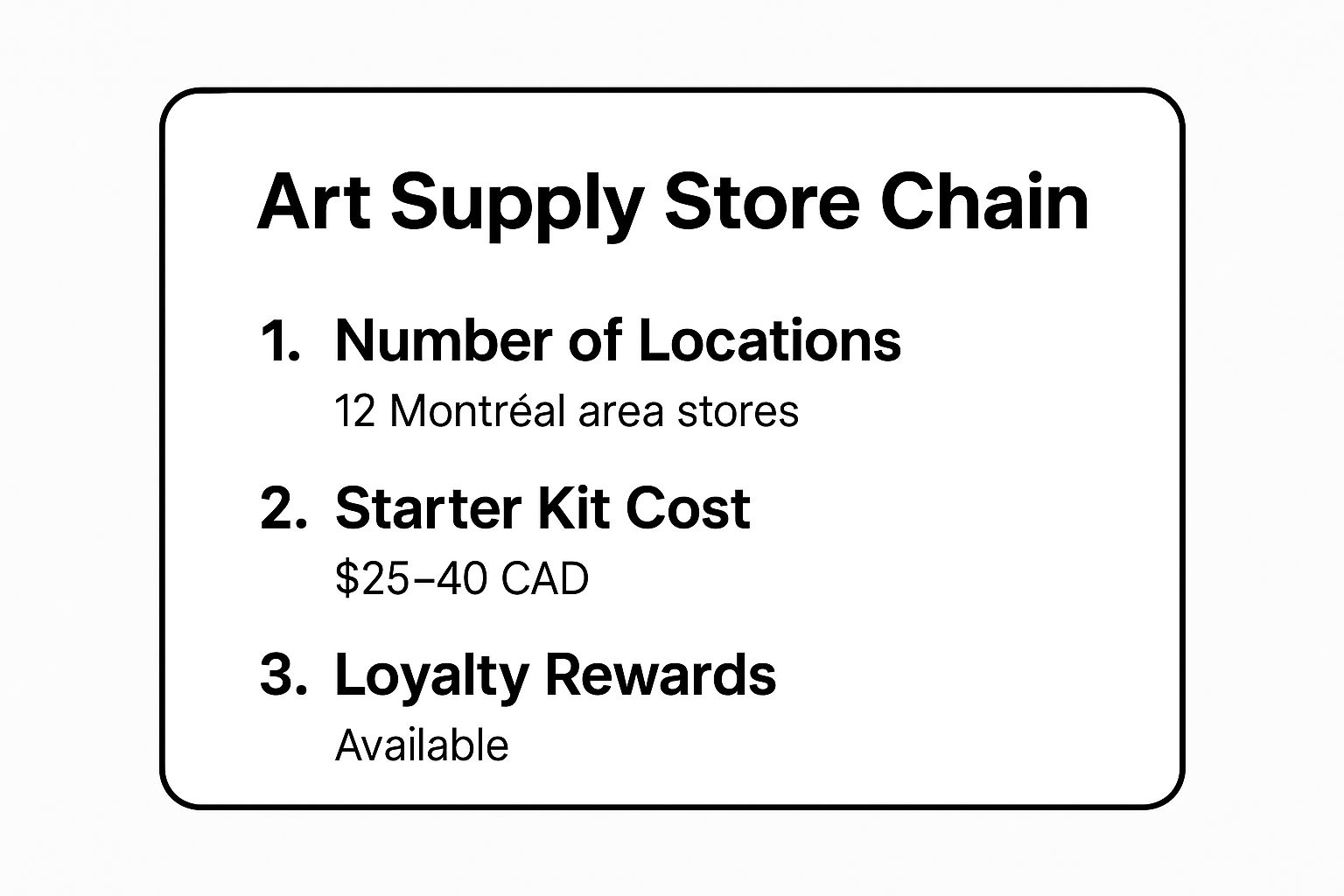 Art Supply Store Chain

1. Number of Locations
12 Montréal area stores

2. Starter Kit Cost
\$25–40 CAD

3. Loyalty Rewards
Available