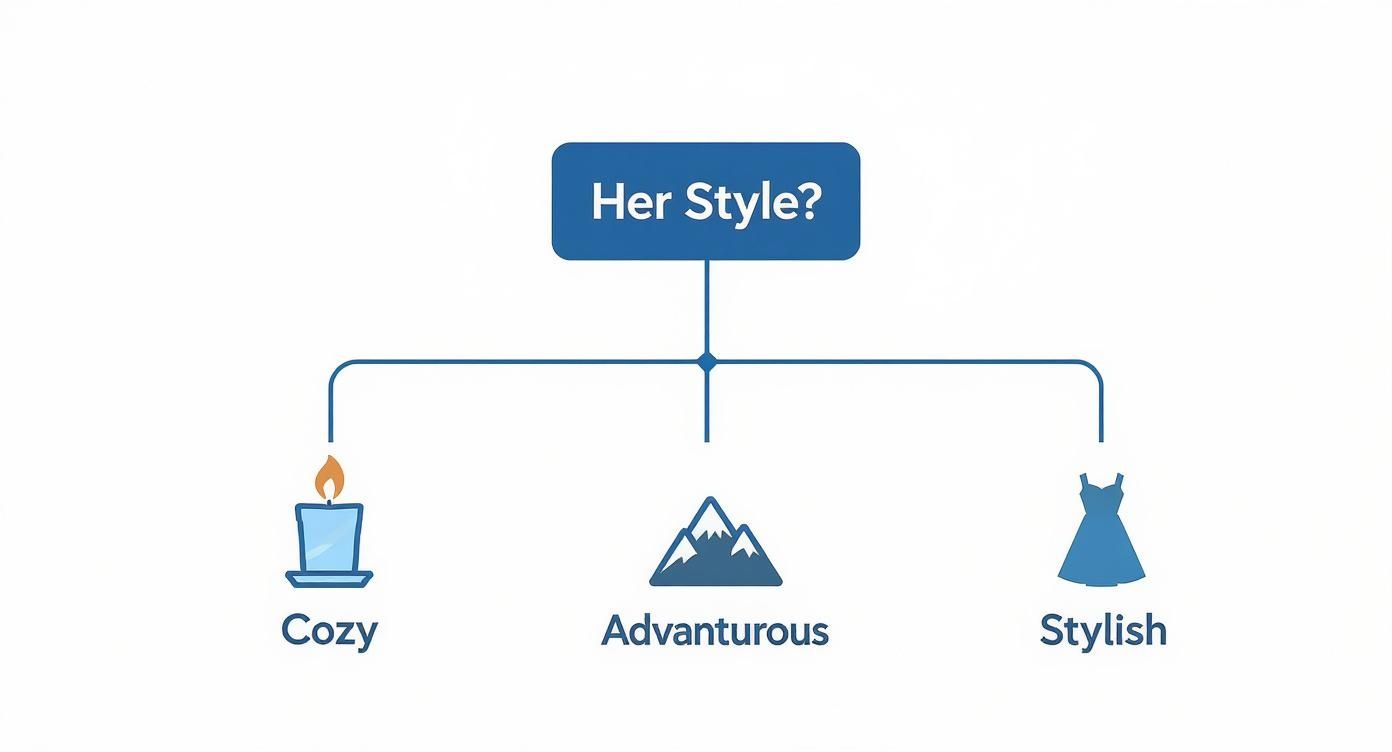 Her Style?

Cozy

Advanturous

Stylish