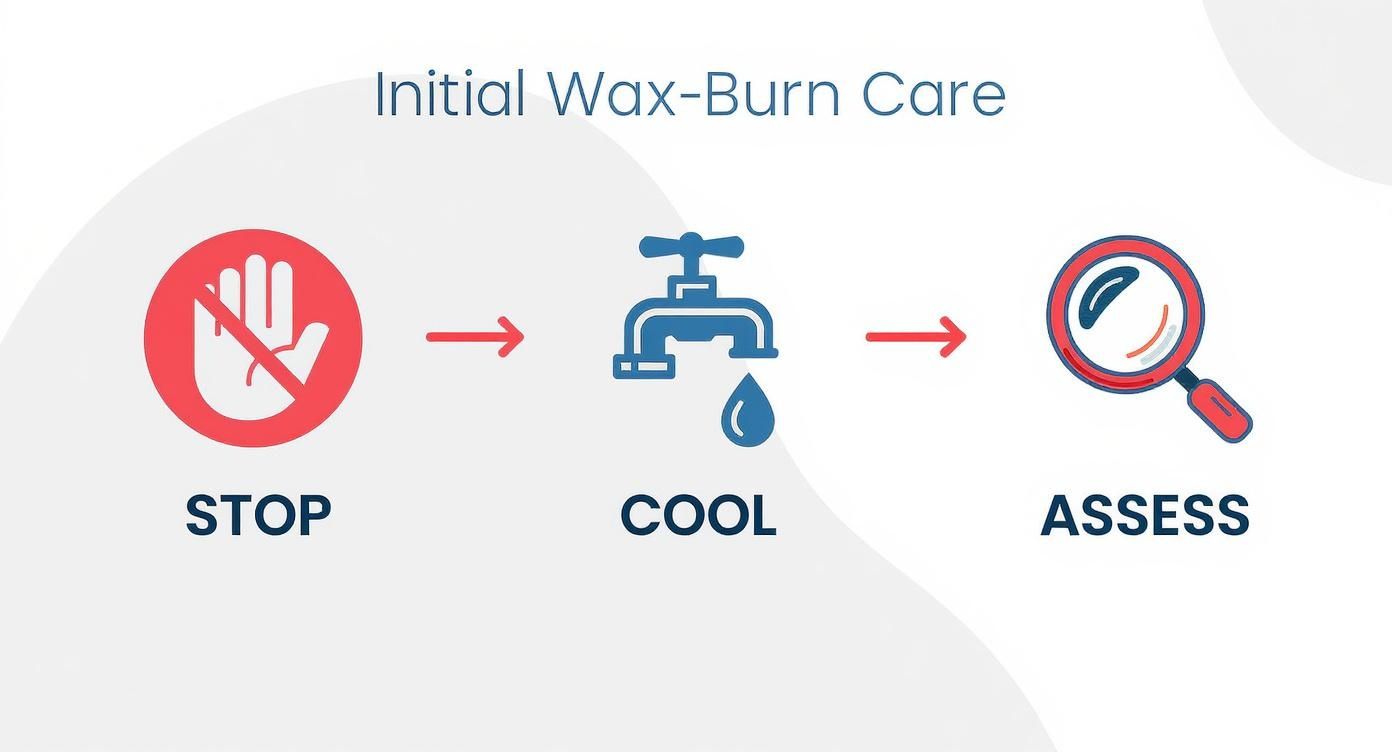 Initial Wax-Burn Care

STOP

COOL

ASSESS