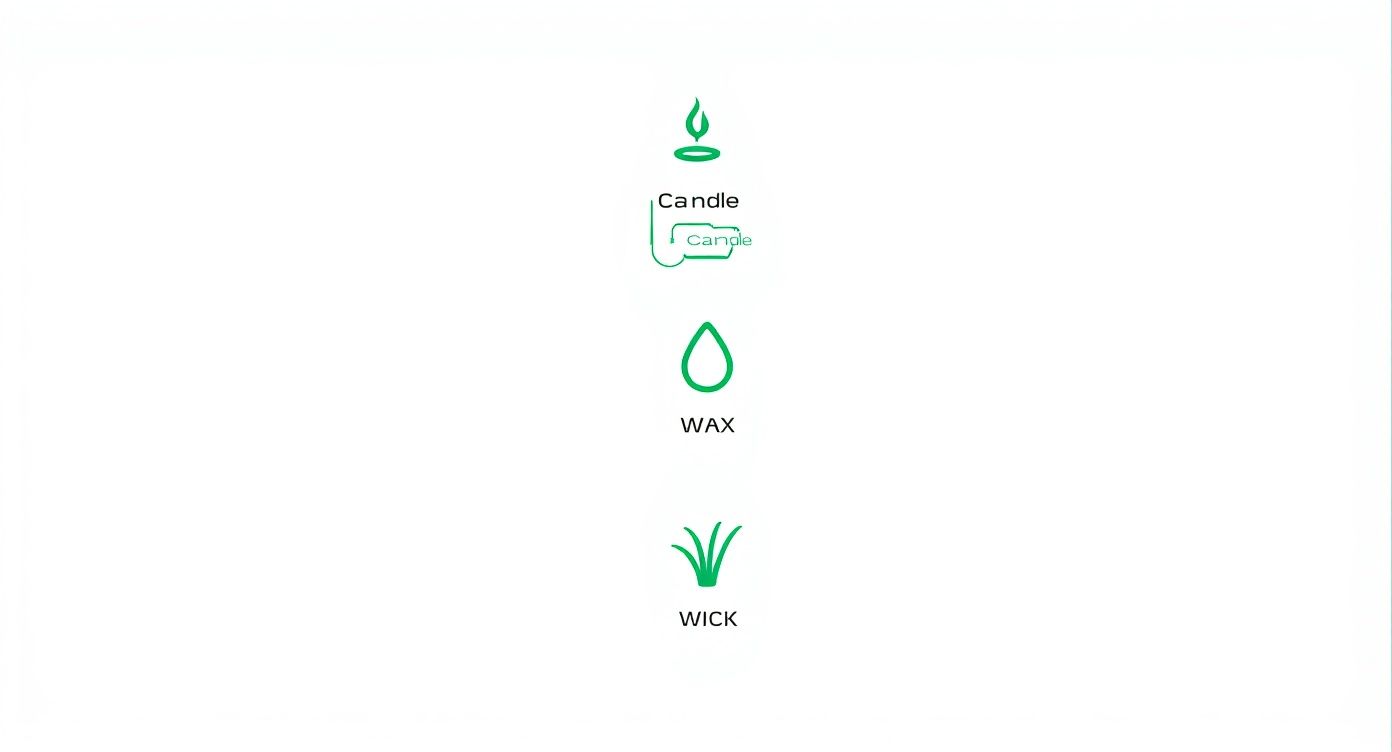 Candle
Candle

WAX

WICK