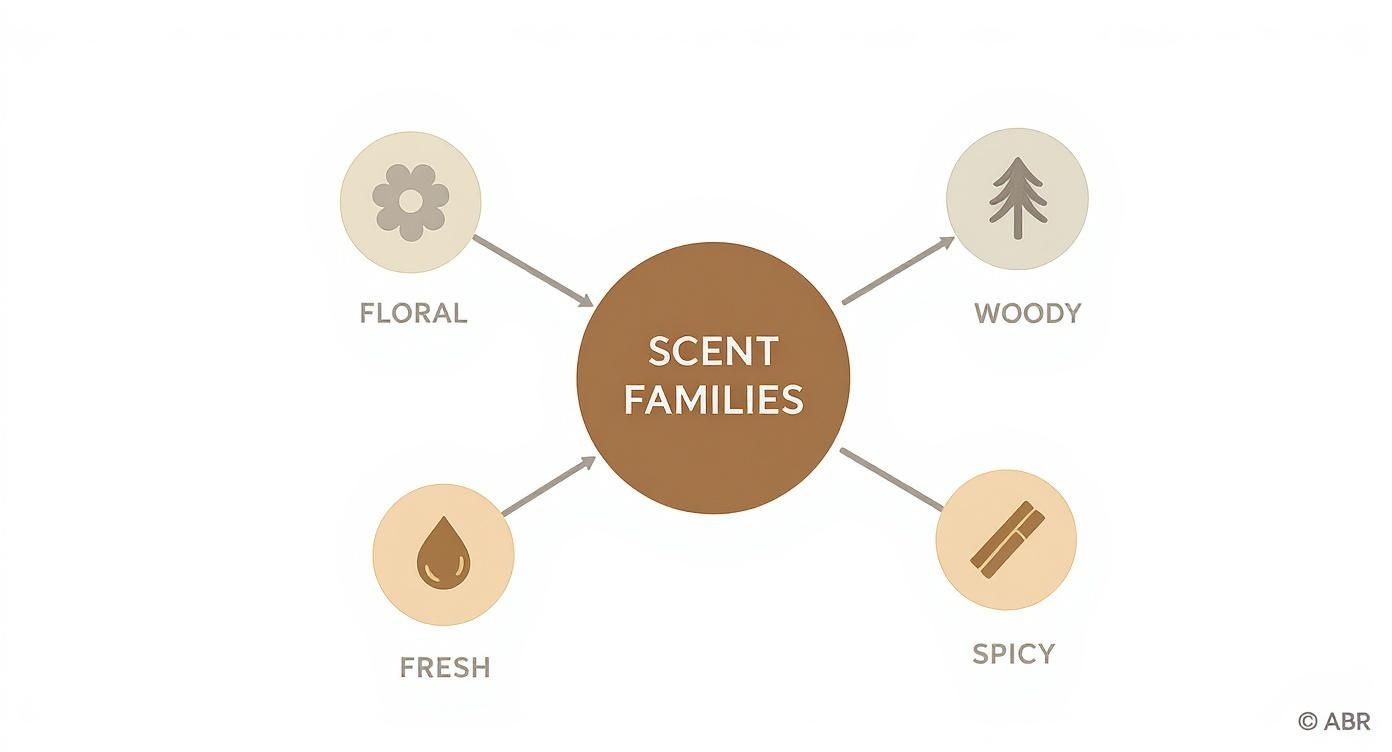 FLORAL

WOODY

SCENT FAMILIES

FRESH

SPICY

© ABR