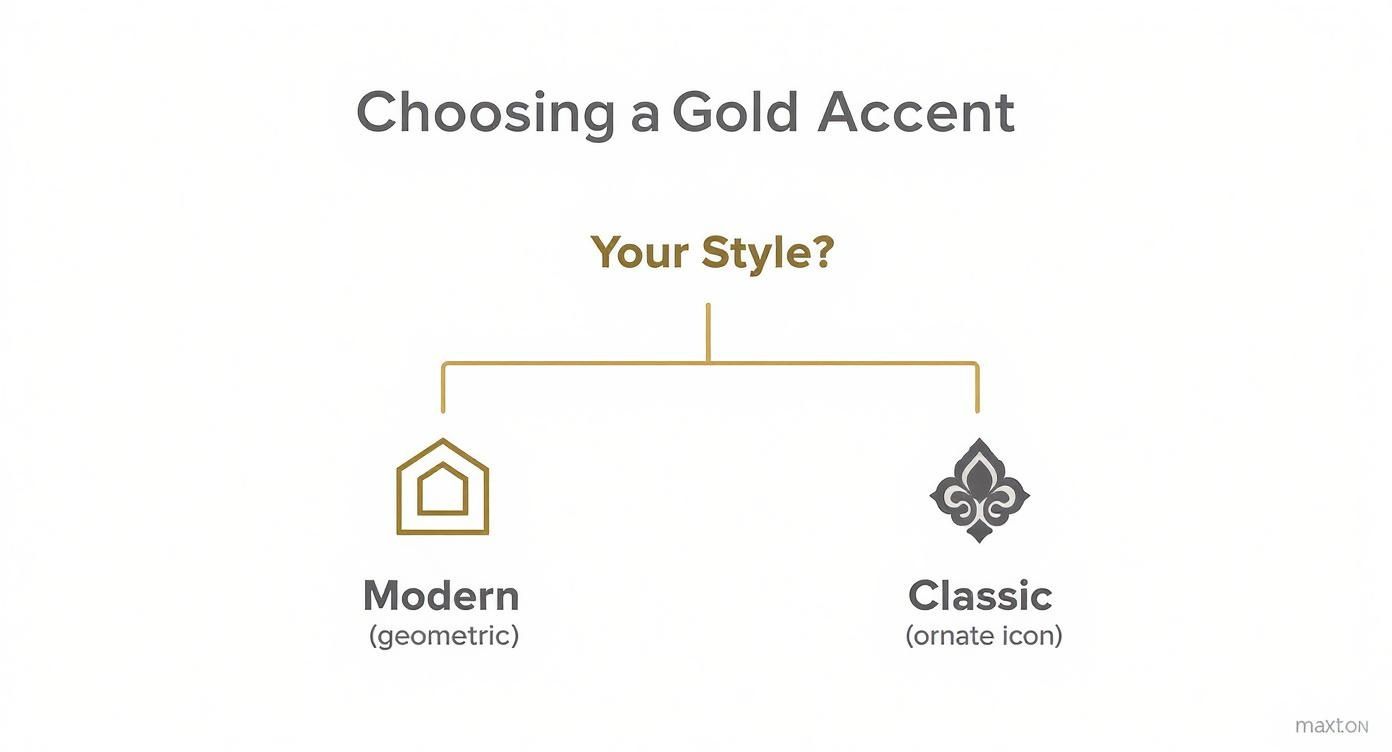 Choosing a Gold Accent

Your Style?

Modern
(geometric)

Classic
(ornate icon)

maxton