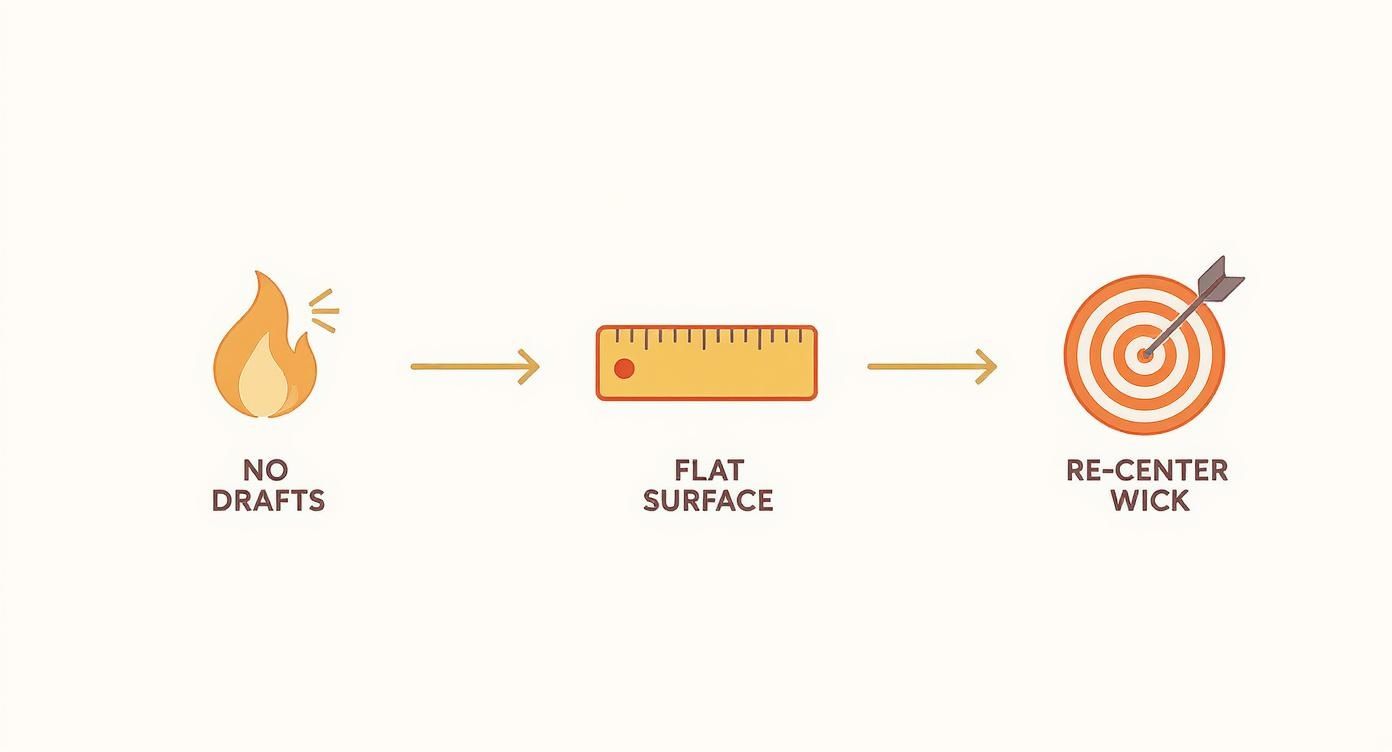 NO DRAFTS

FLAT SURFACE

RE-CENTER WICK