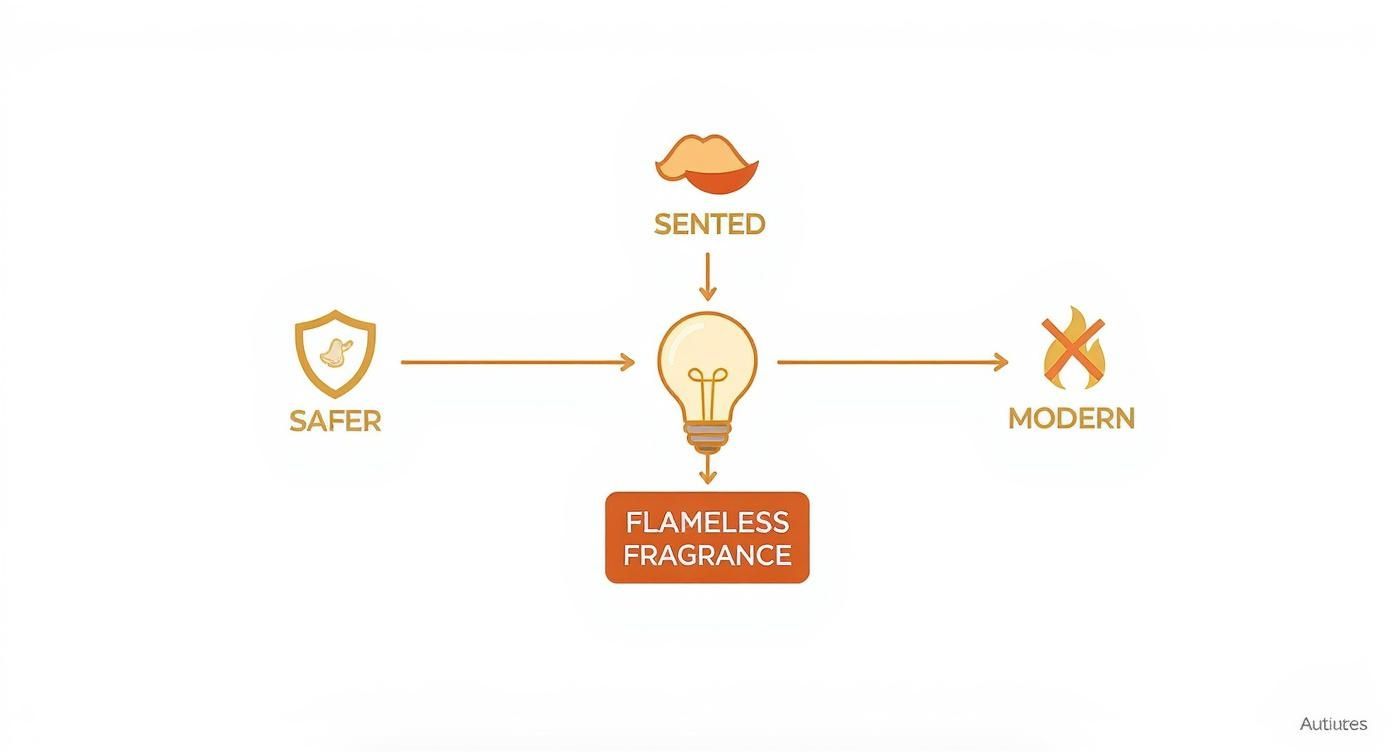 SENTED

SAFER

MODERN

FLAMELESS FRAGRANCE

Autiutes