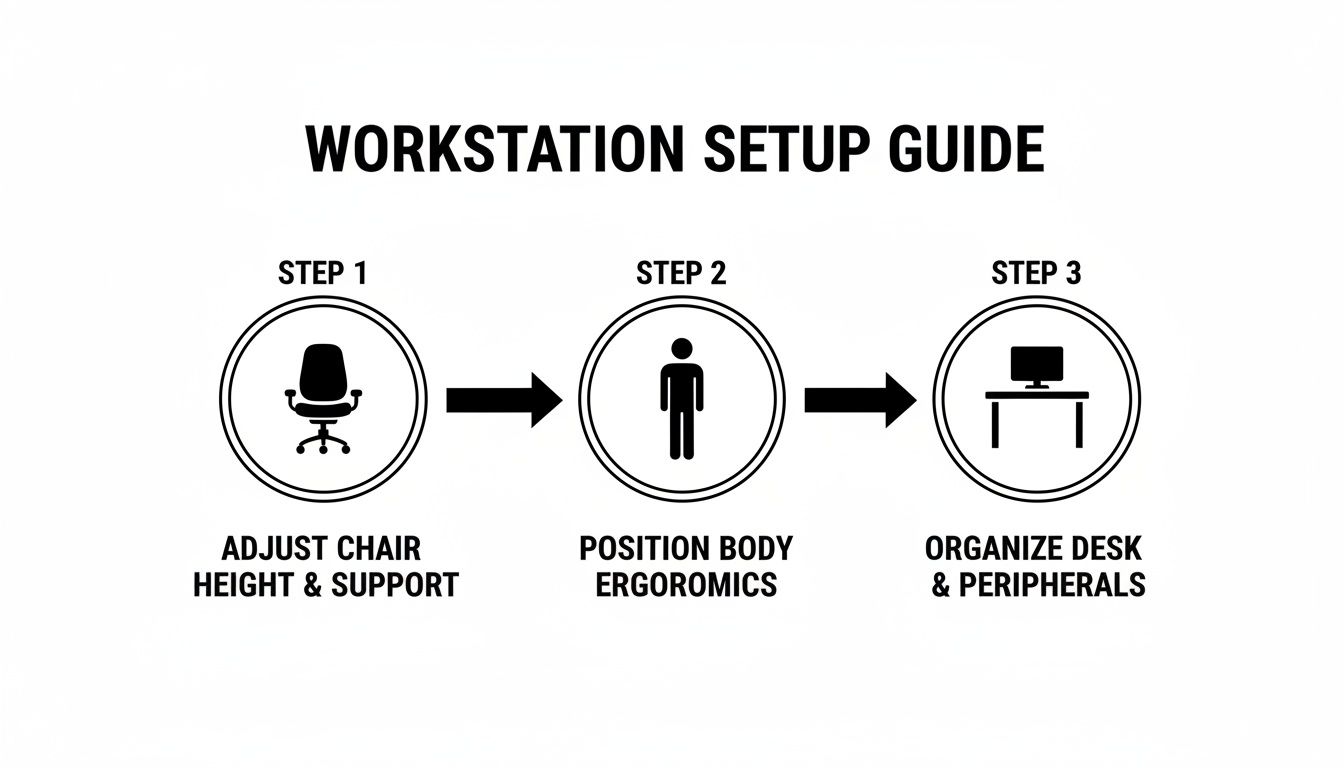 WORKSTATION SETUP GUIDE

STEP 1

ADJUST CHAIR HEIGHT & SUPPORT

STEP 2

POSITION BODY ERGOROMICS

STEP 3

ORGANIZE DESK & PERIPHERALS