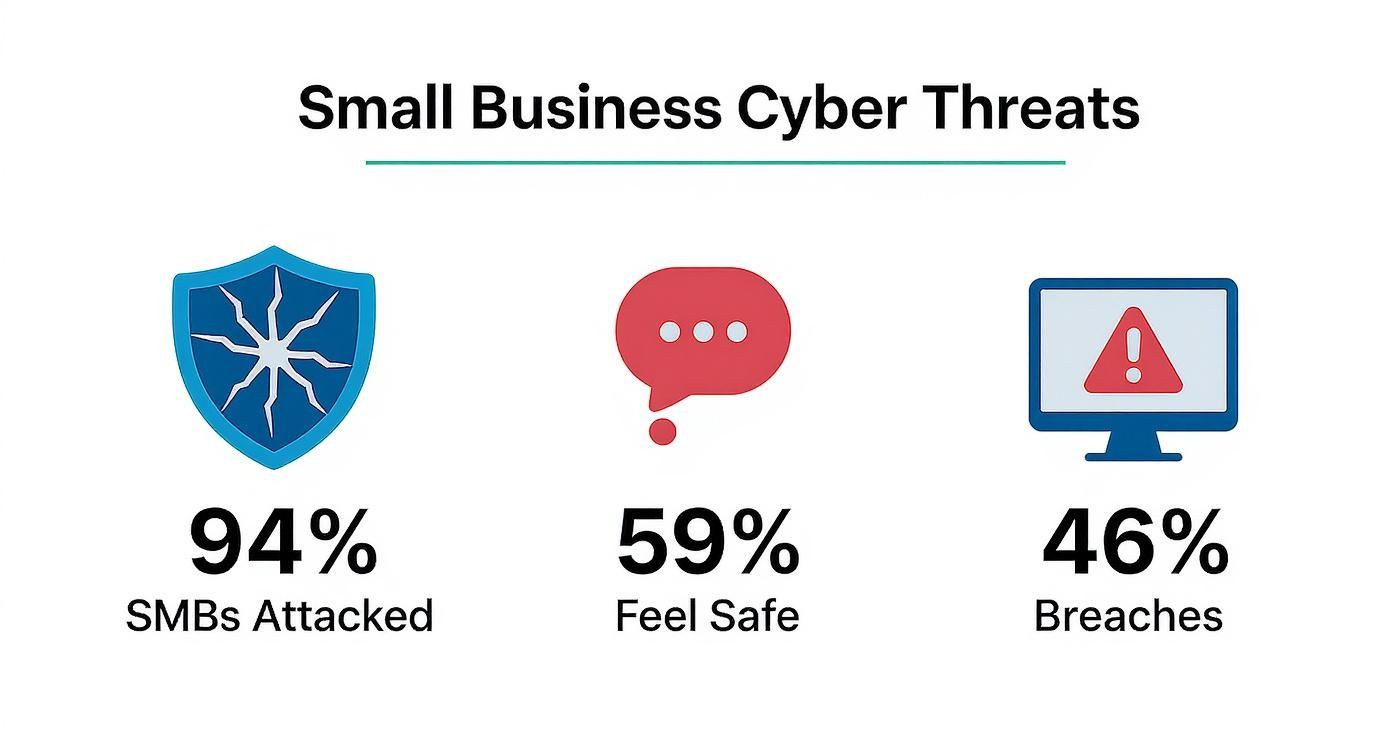 Small Business Cyber Threats

94%
SMBs Attacked

59%
Feel Safe

46%
Breaches