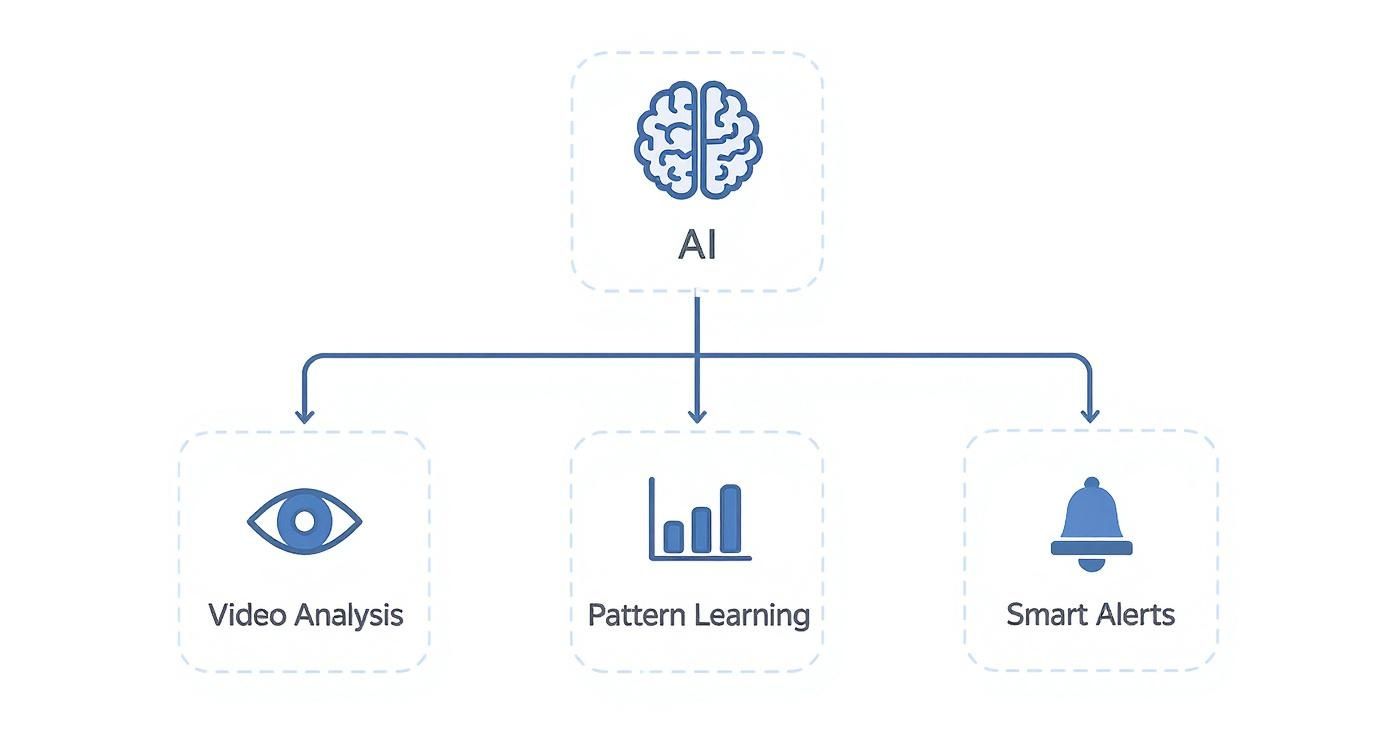 AI

Video Analysis

Pattern Learning

Smart Alerts