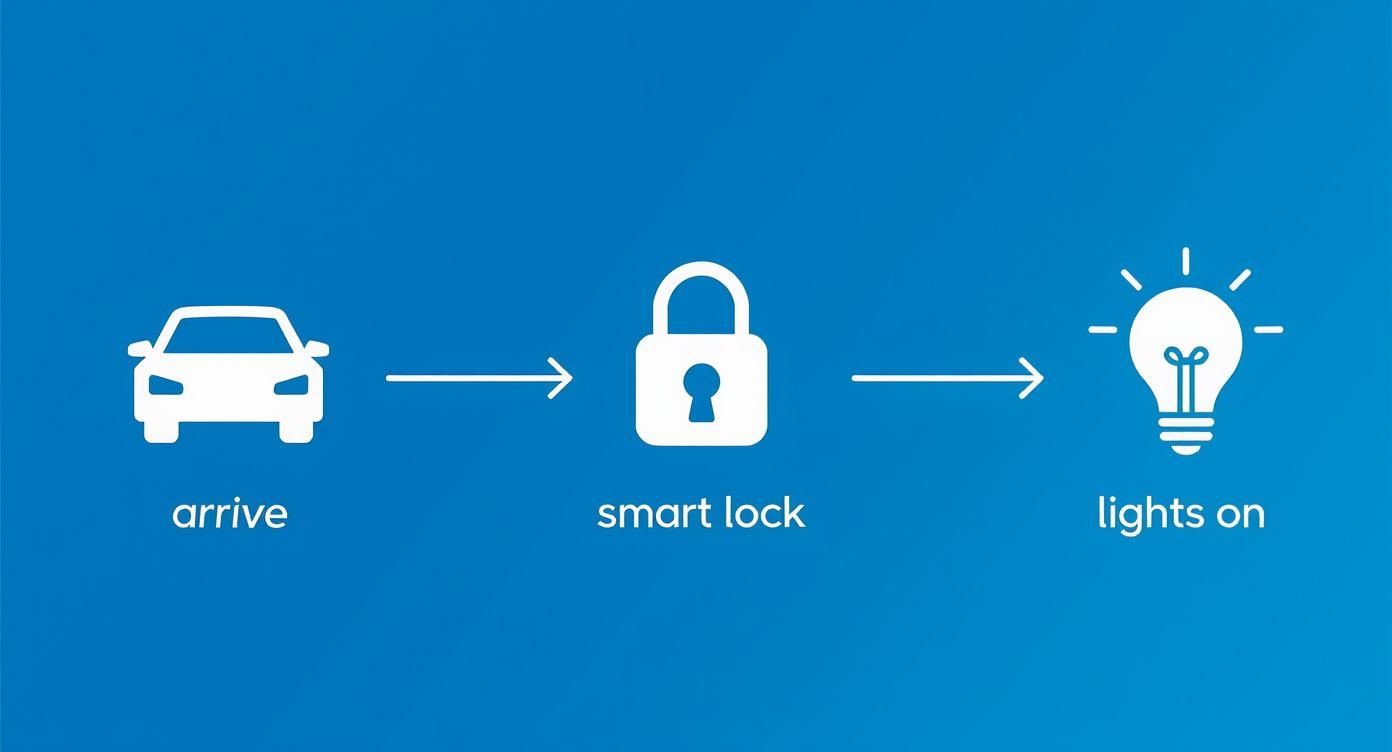 arrive

smart lock

lights on