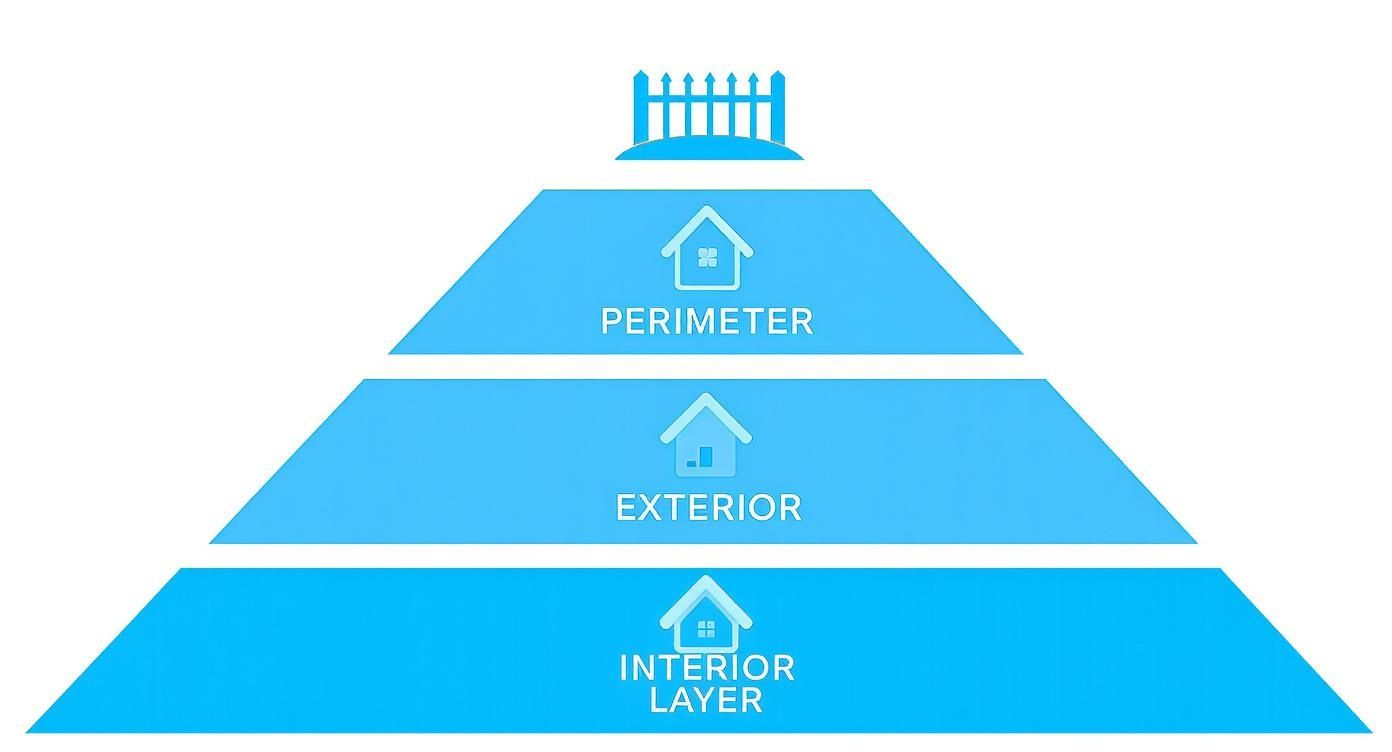 PERIMETER

EXTERIOR

INTERIOR LAYER