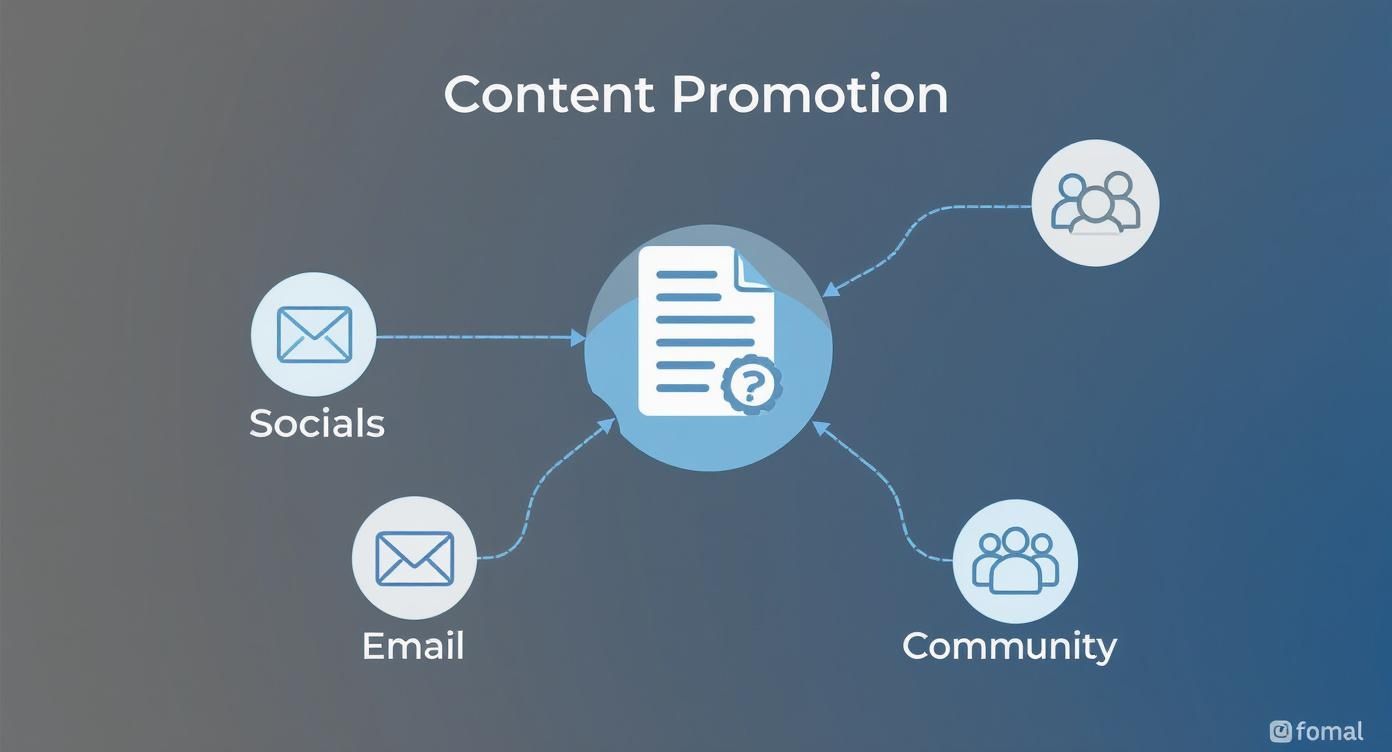 Content Promotion

?

Socials

Email

Community

fomal