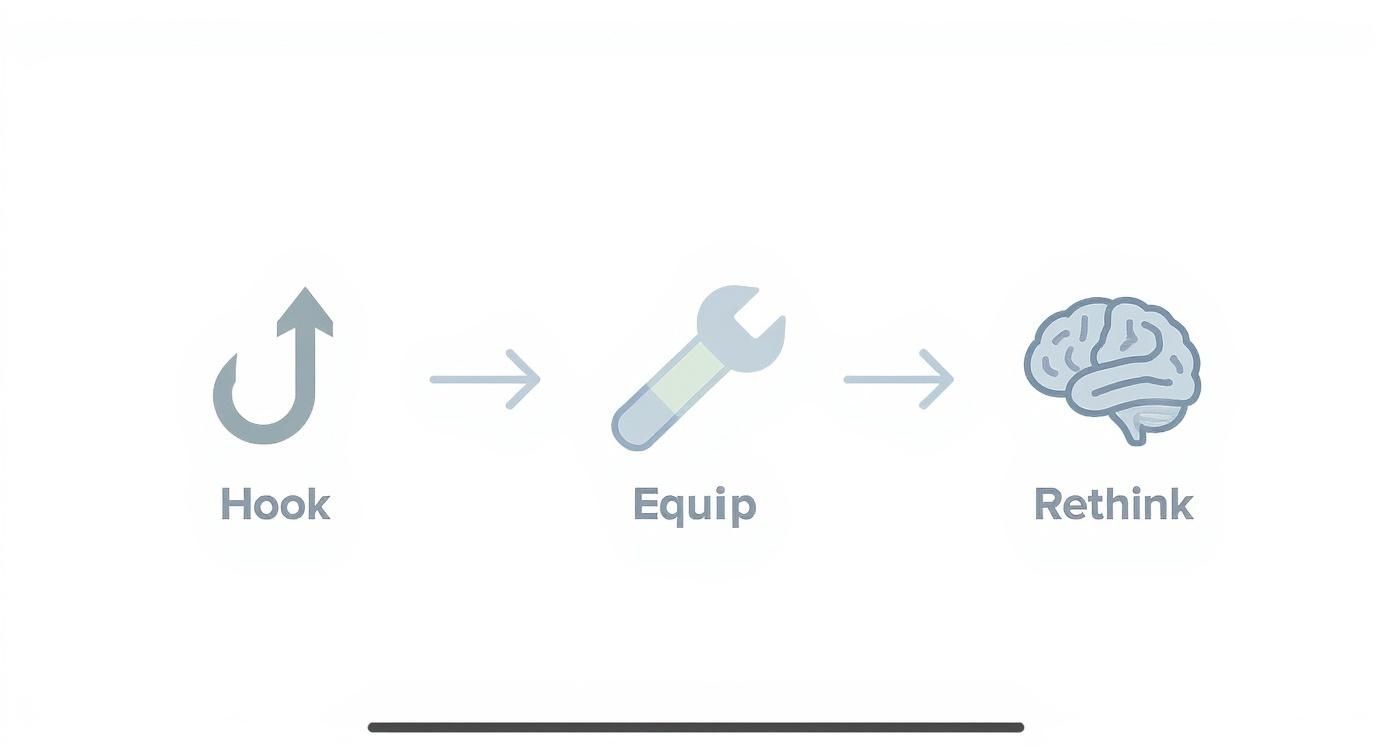 Hook

Equip

Rethink