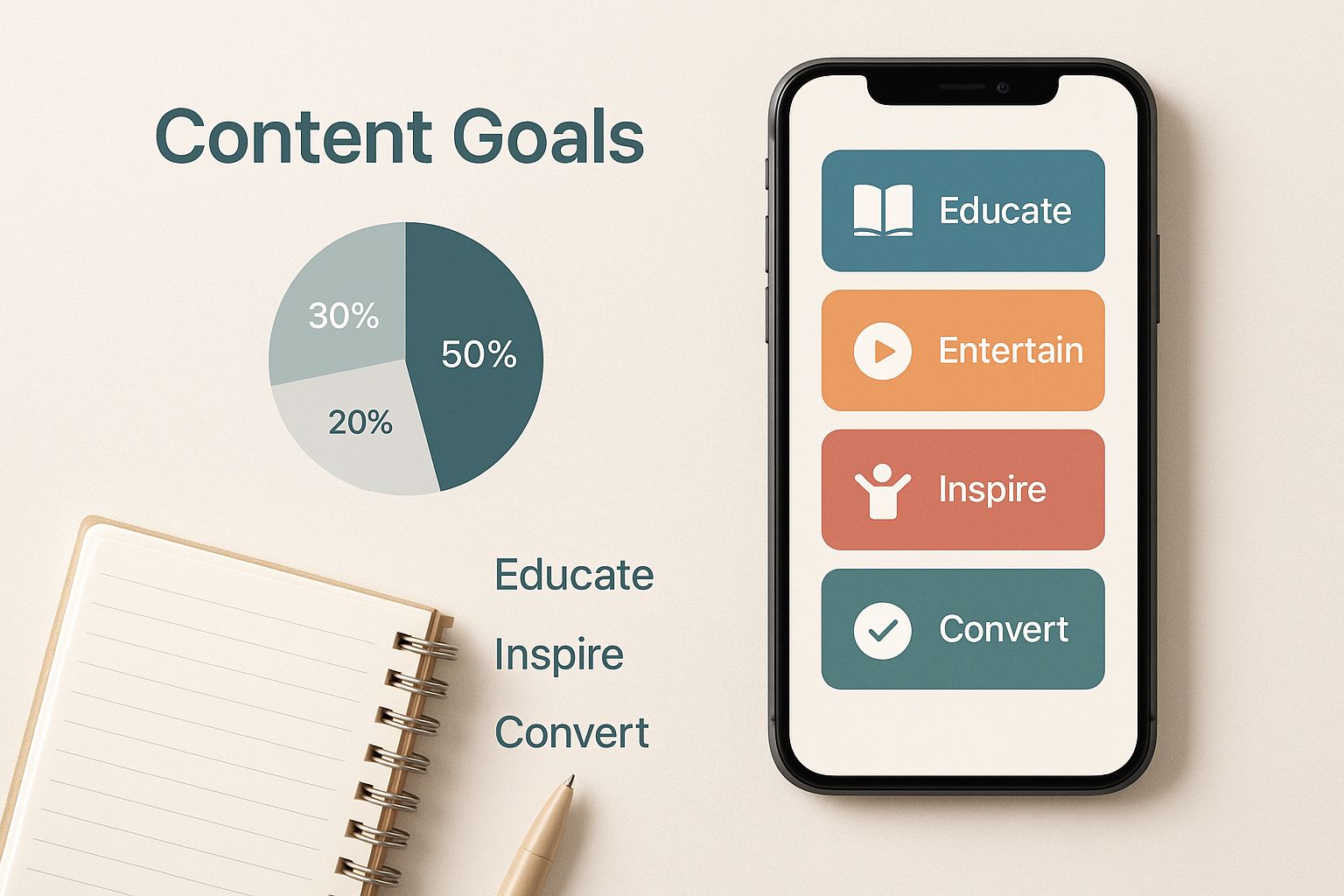 Content Goals

30%
50%
20%

Educate
Inspire
Convert

Educate
Entertain
Inspire
Convert