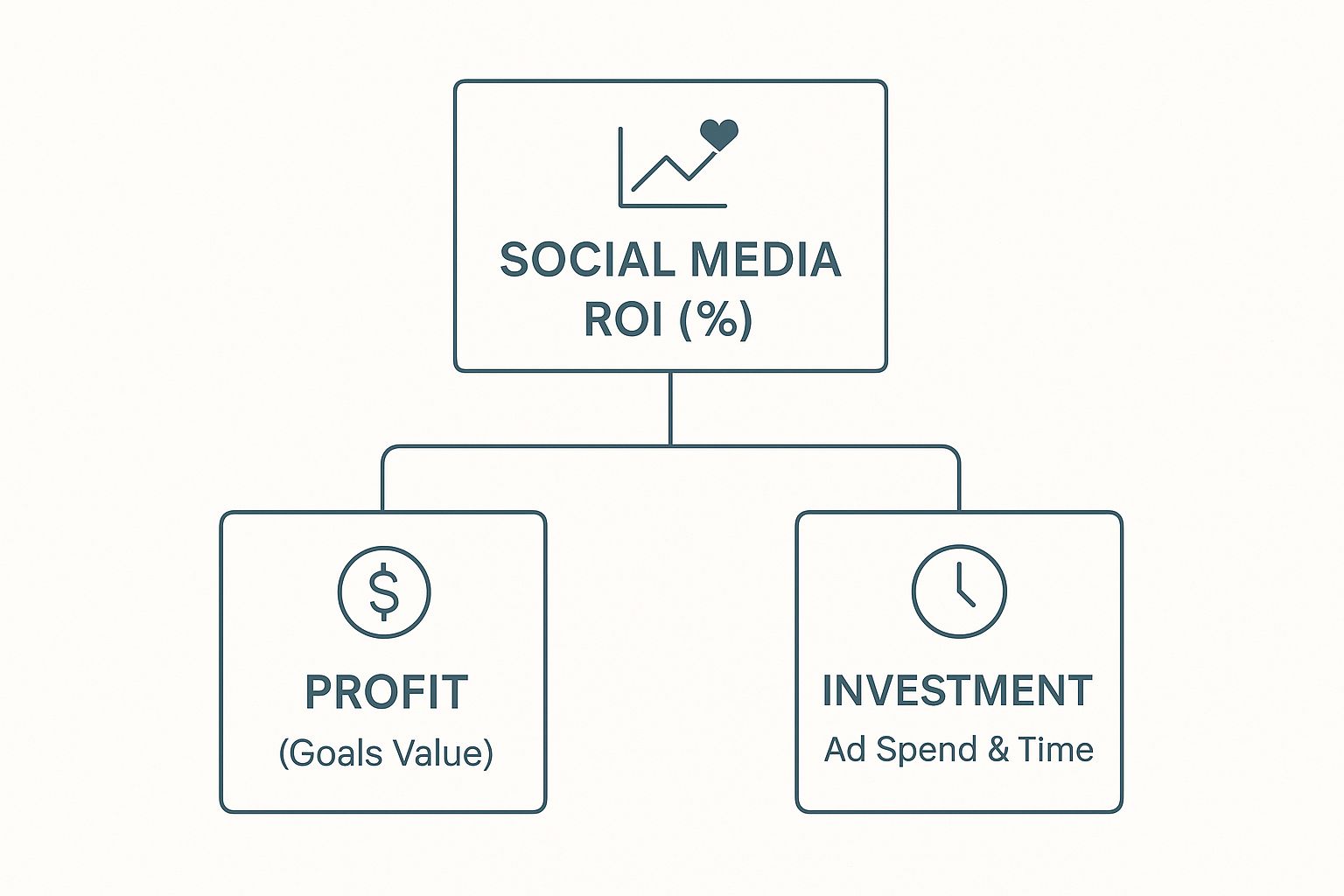 SOCIAL MEDIA ROI (%)

$

PROFIT
(Goals Value)

INVESTMENT
Ad Spend & Time