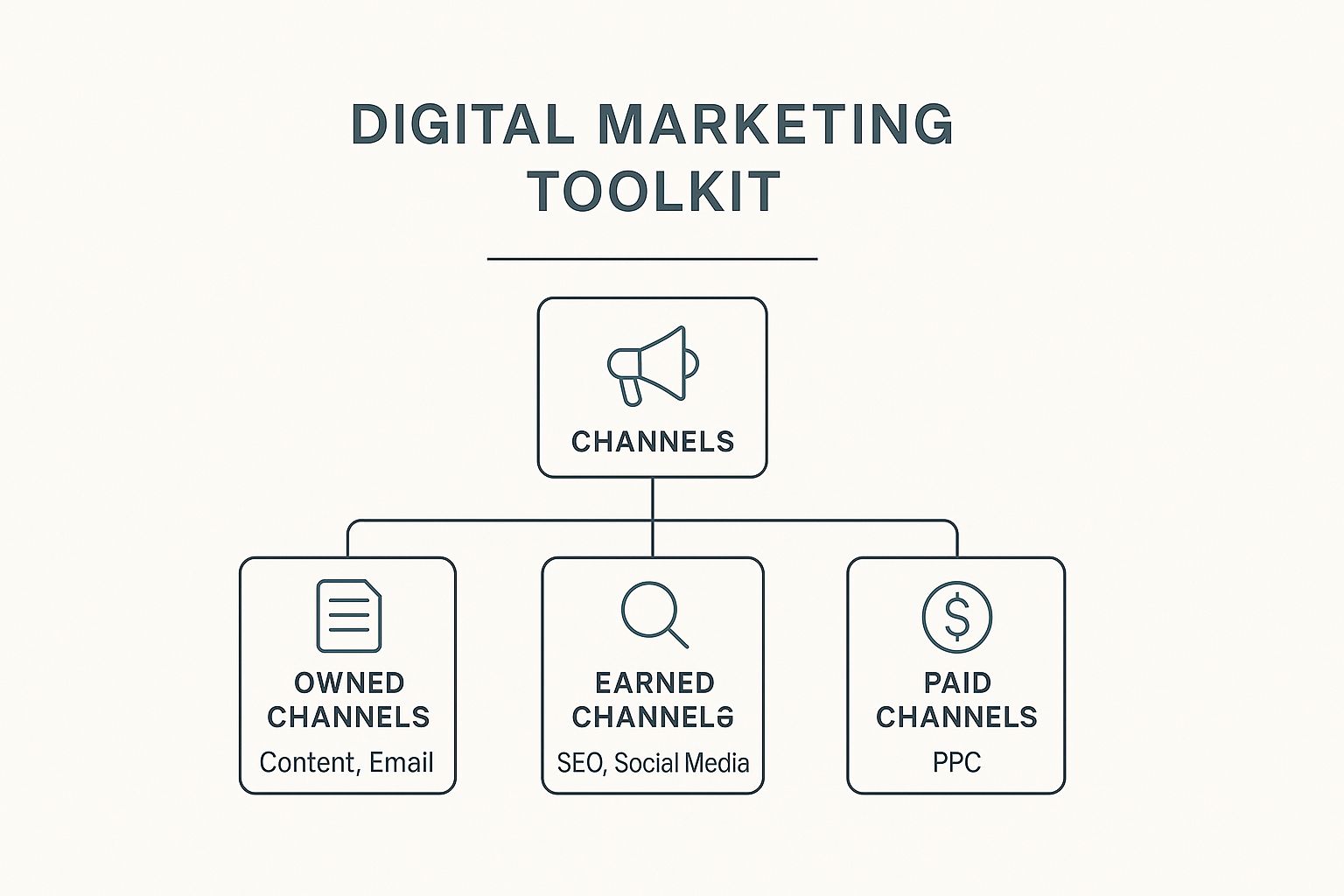 DIGITAL MARKETING TOOLKIT

CHANNELS

OWNED CHANNELS
Content, Email

EARNED CHANNELS
SEO, Social Media

PAID CHANNELS
PPC