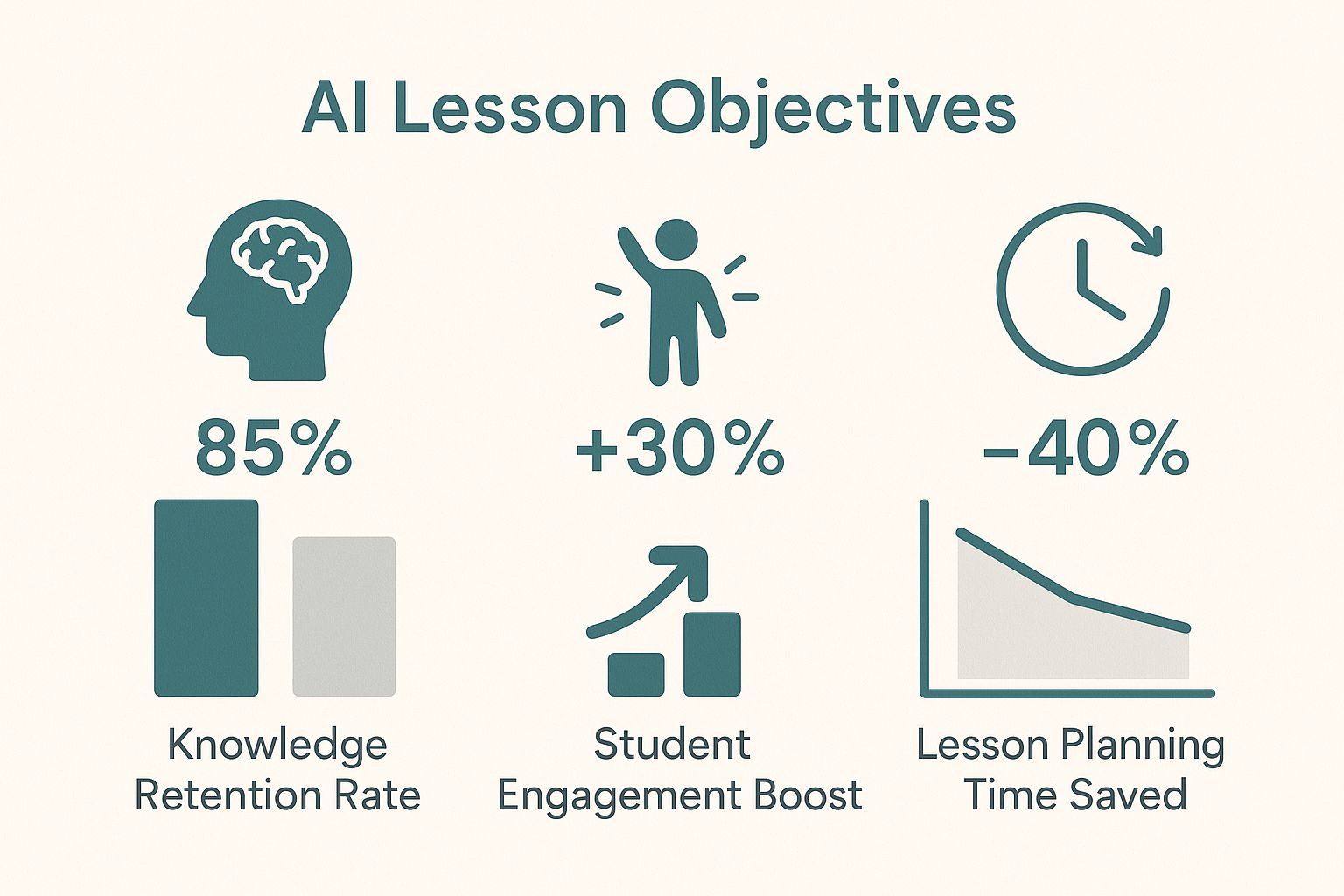 AI Lesson Objectives

85%

Knowledge Retention Rate

+30%

Student Engagement Boost

-40%

Lesson Planning Time Saved