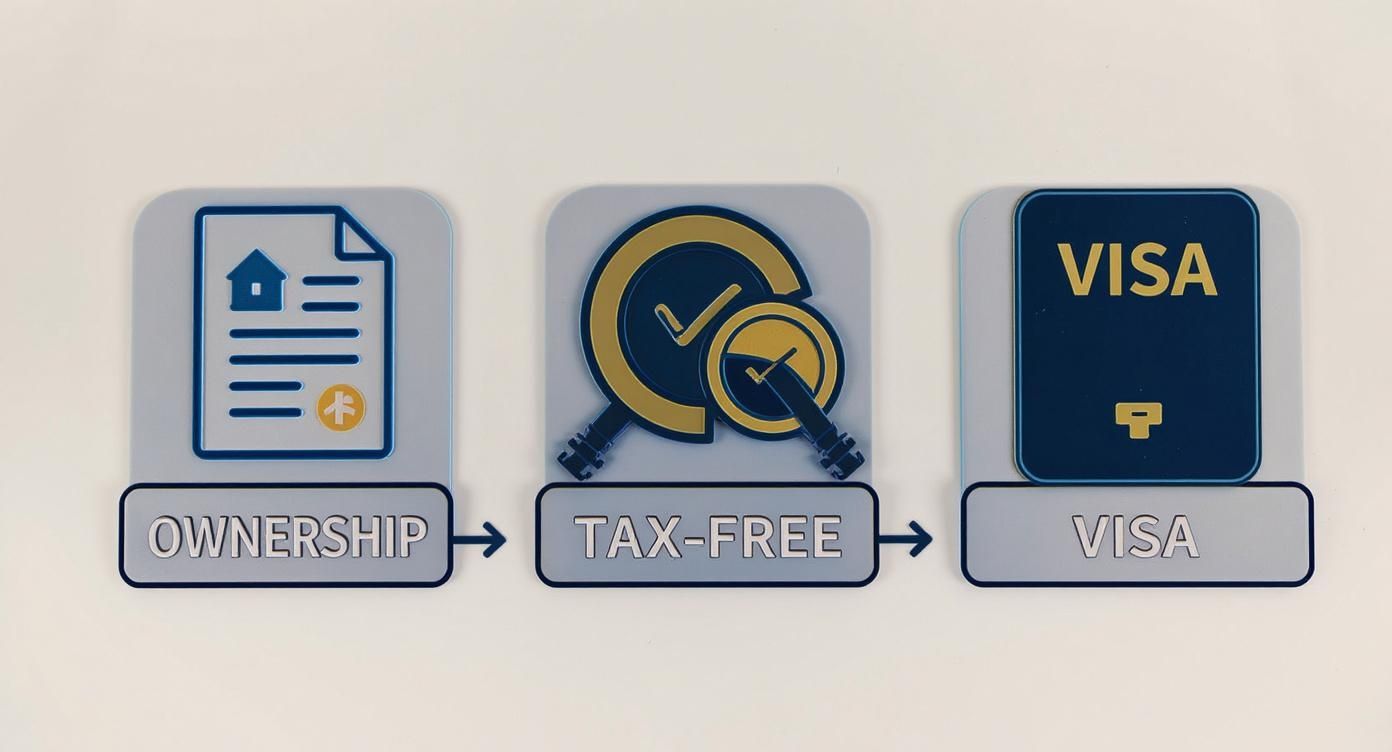 VISA

OWNERSHIP

TAX-FREE

VISA