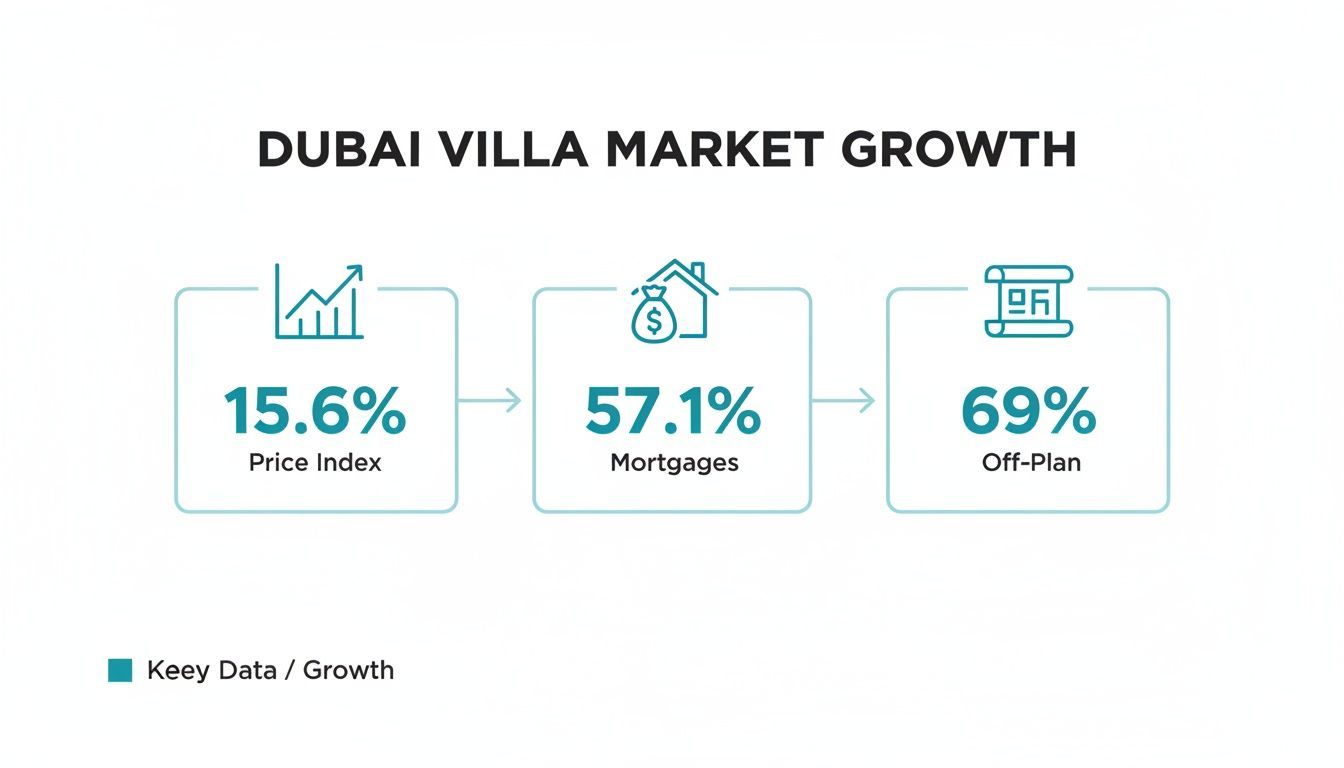 DUBAI VILLA MARKET GROWTH

15.6%
Price Index

57.1%
Mortgages

69%
Off-Plan

Keey Data / Growth