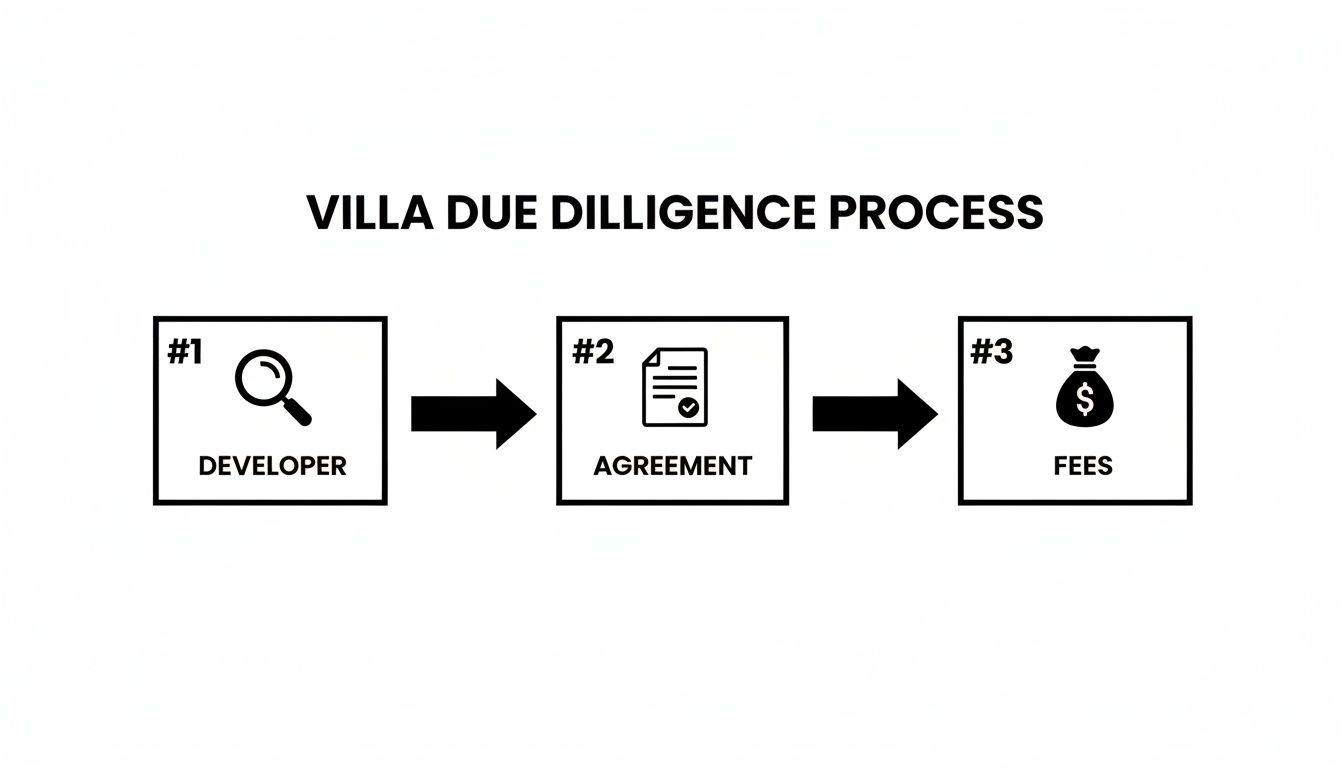 VILLA DUE DILLIGENCE PROCESS

#1
DEVELOPER

#2
AGREEMENT

#3
$
FEES