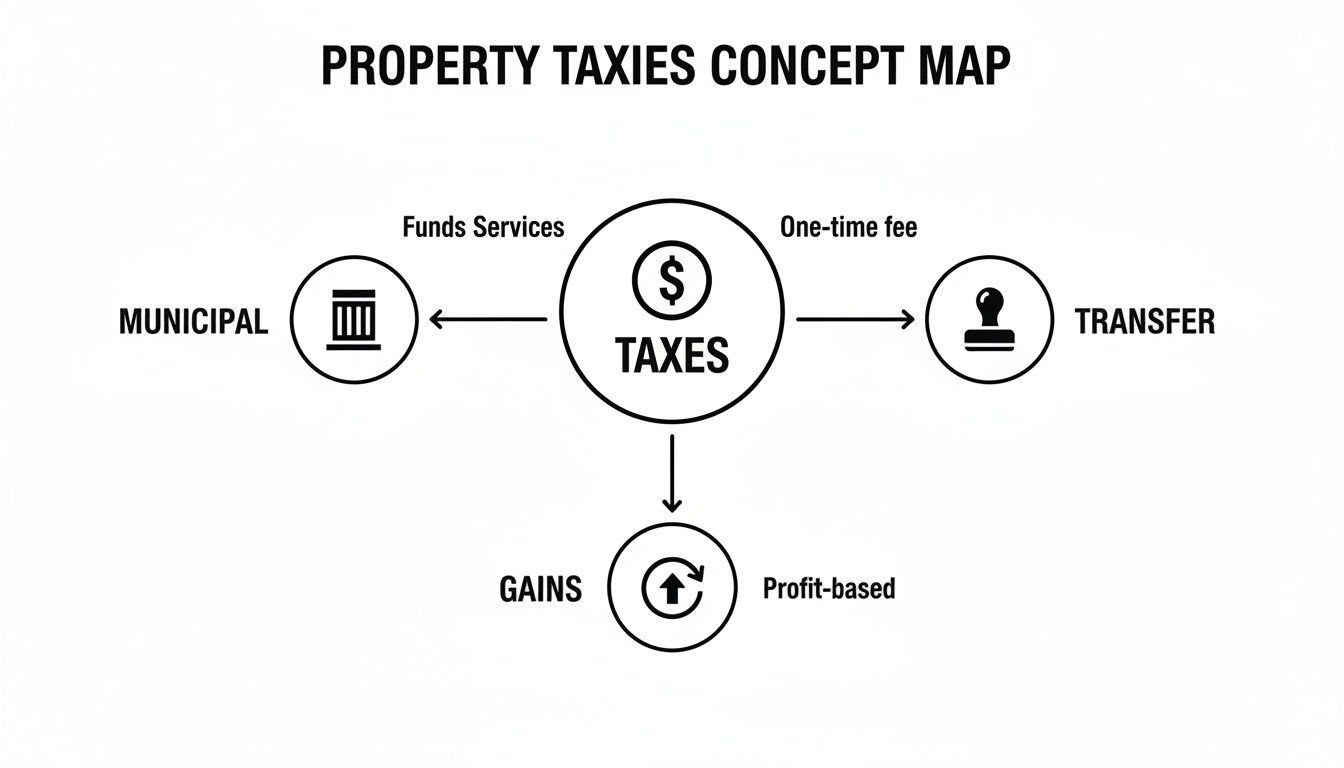 PROPERTY TAXIES CONCEPT MAP

Funds Services

One-time fee

MUNICIPAL

$

TAXES

TRANSFER

GAINS

Profit-based