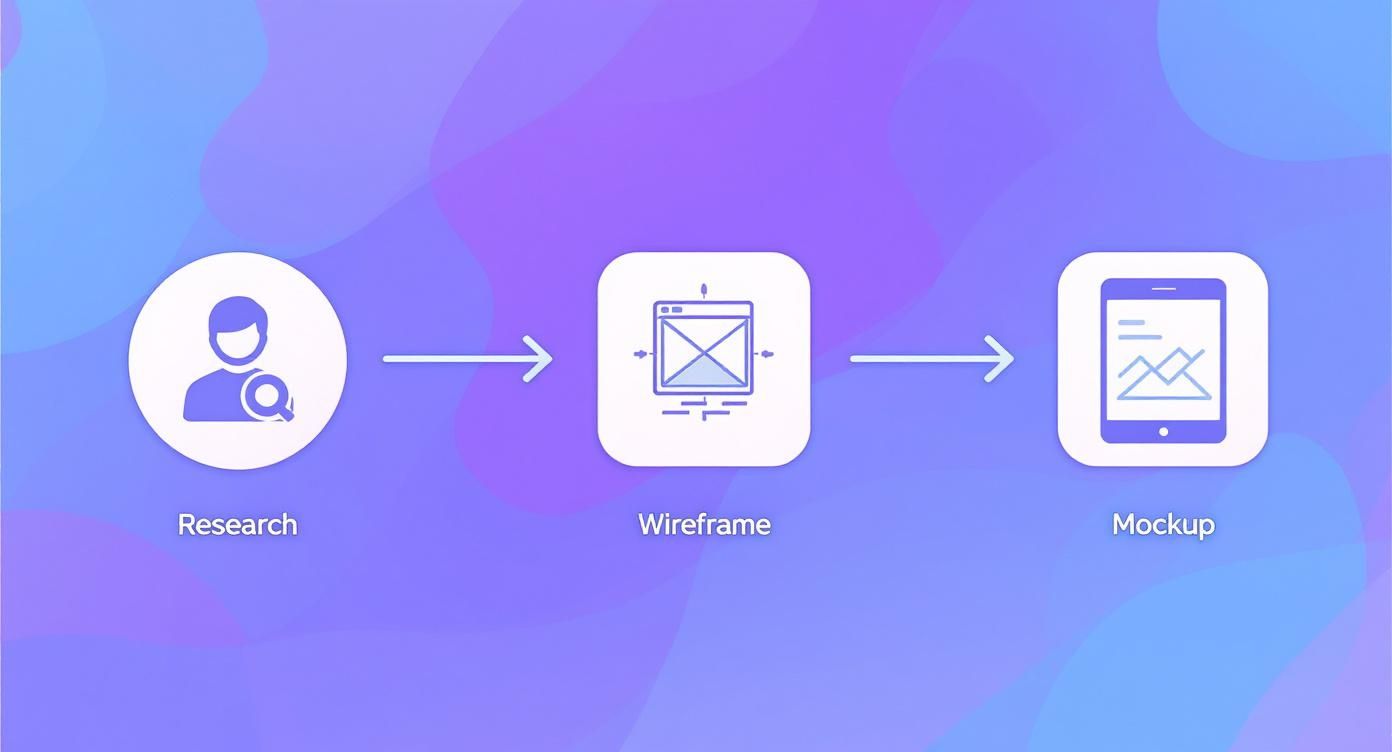 Research

Wireframe

Mockup