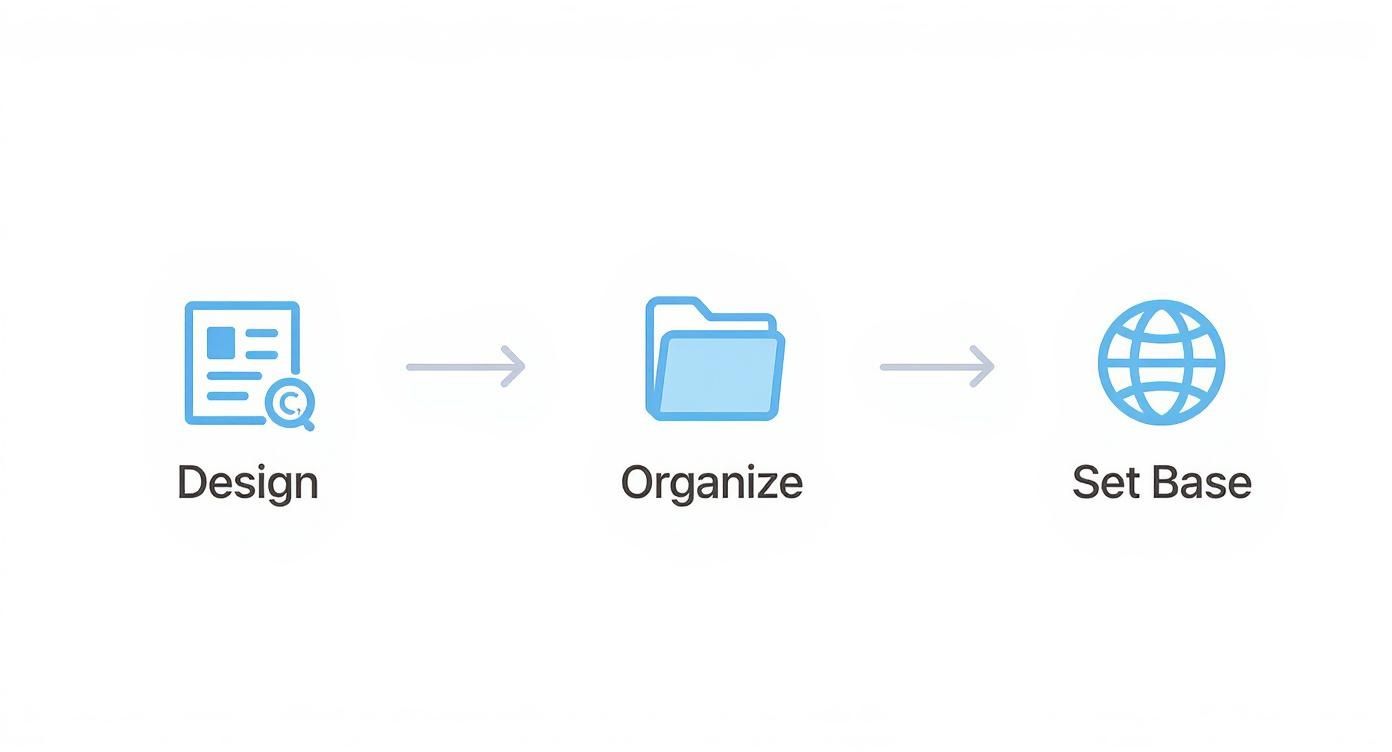 Design

Organize

Set Base