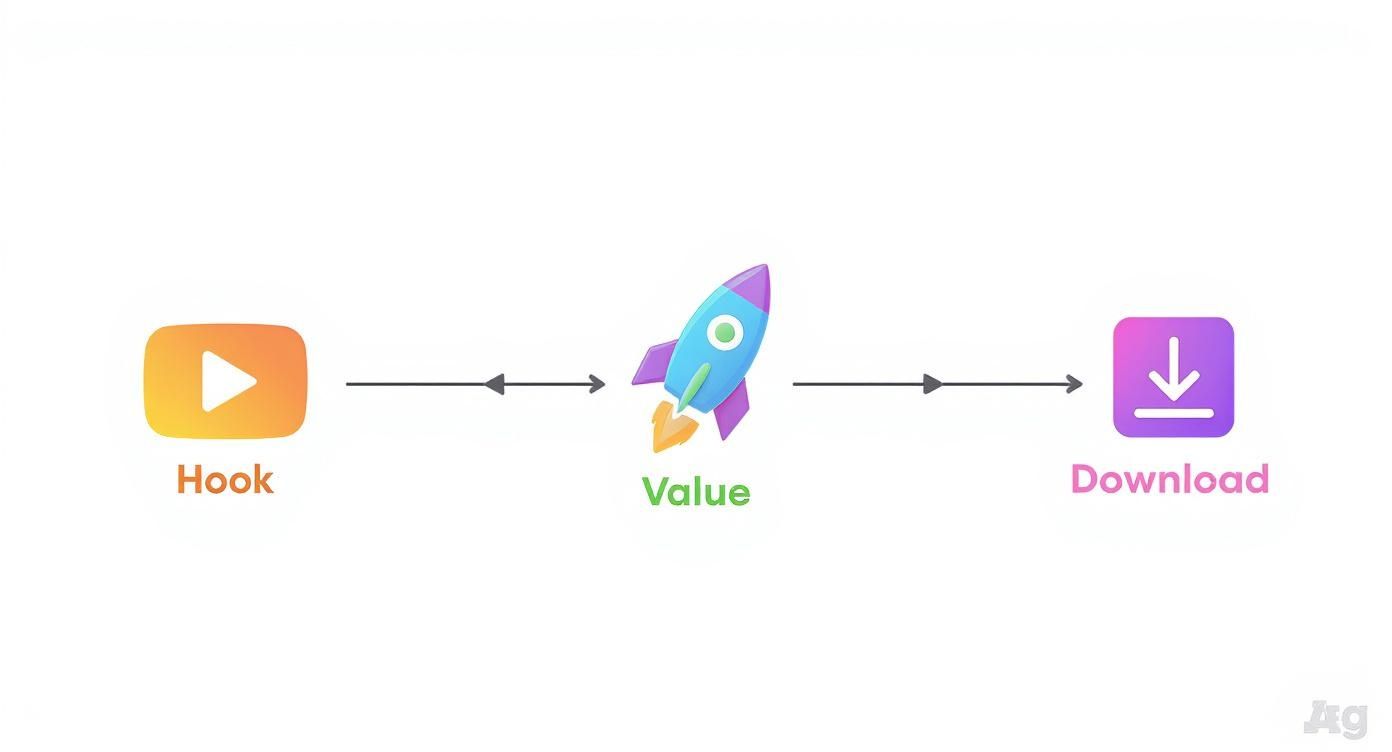 Hook

Value

Download

Ag