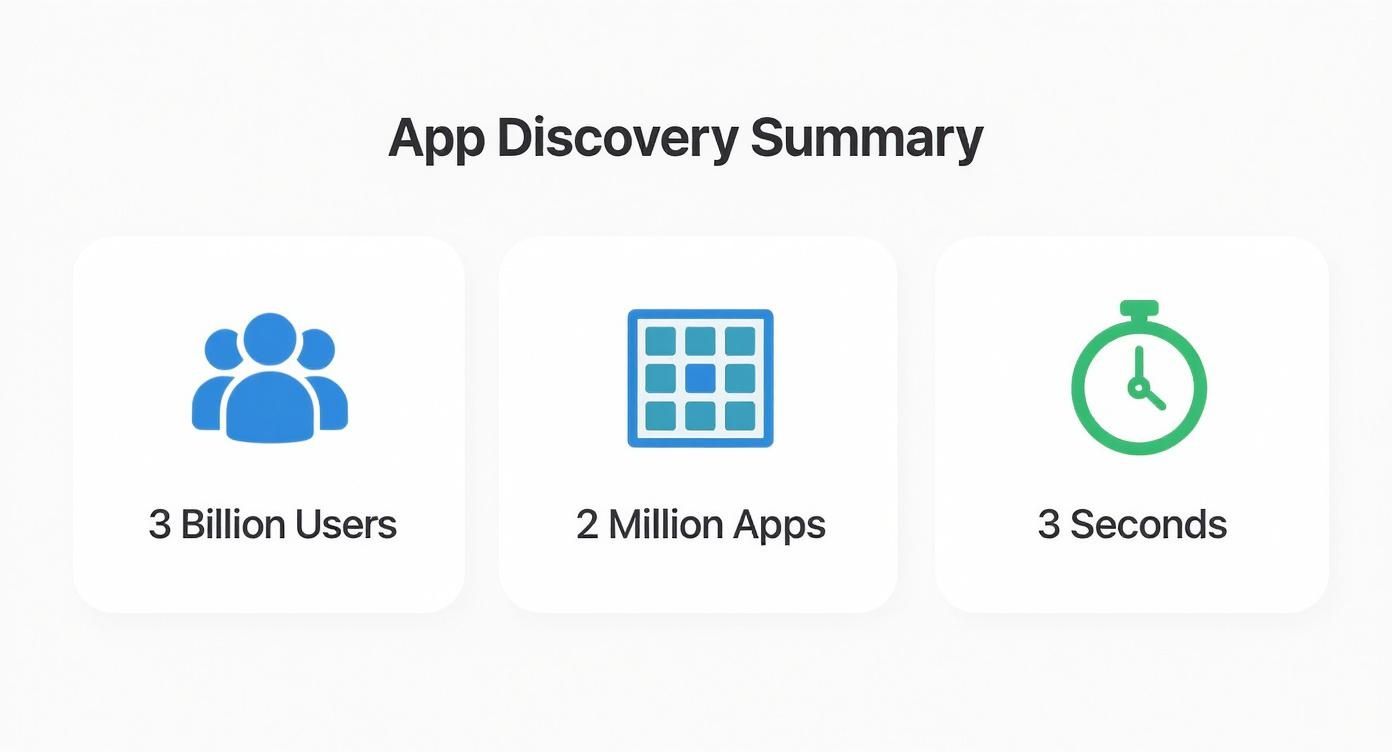 App Discovery Summary

3 Billion Users

2 Million Apps

3 Seconds