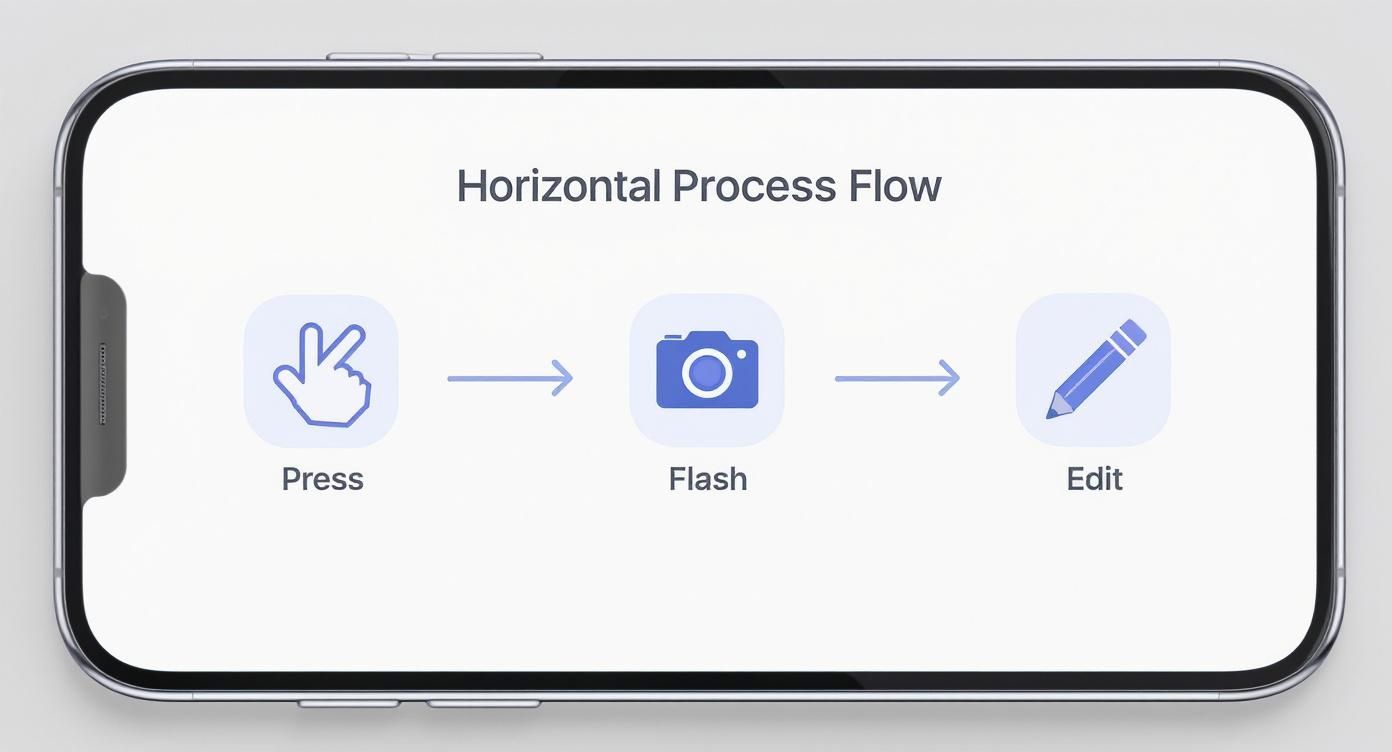 Horizontal Process Flow

Press

Flash

Edit