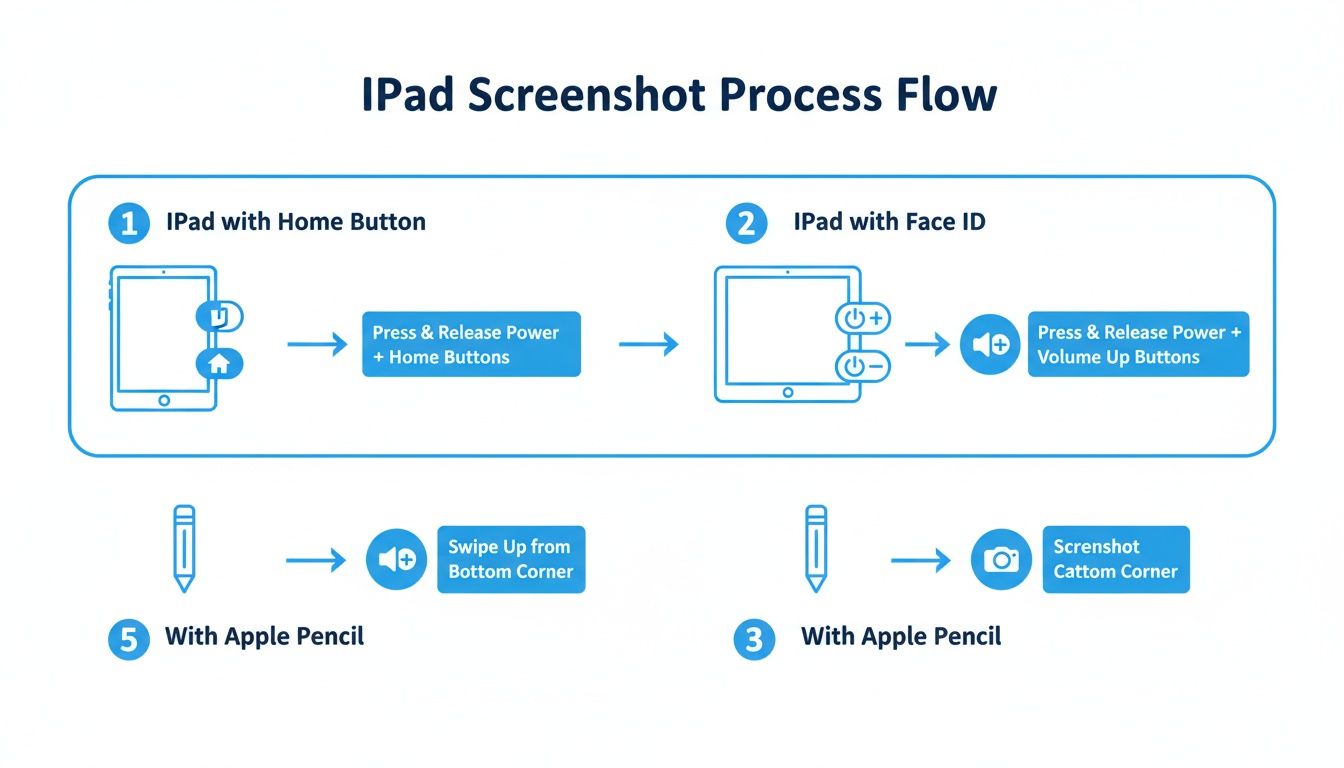 IPad Screenshot Process Flow

1 IPad with Home Button

Press & Release Power + Home Buttons

2 IPad with Face ID

Press & Release Power + Volume Up Buttons

Swipe Up from Bottom Corner

5 With Apple Pencil

Screnshot Cattom Corner

3 With Apple Pencil