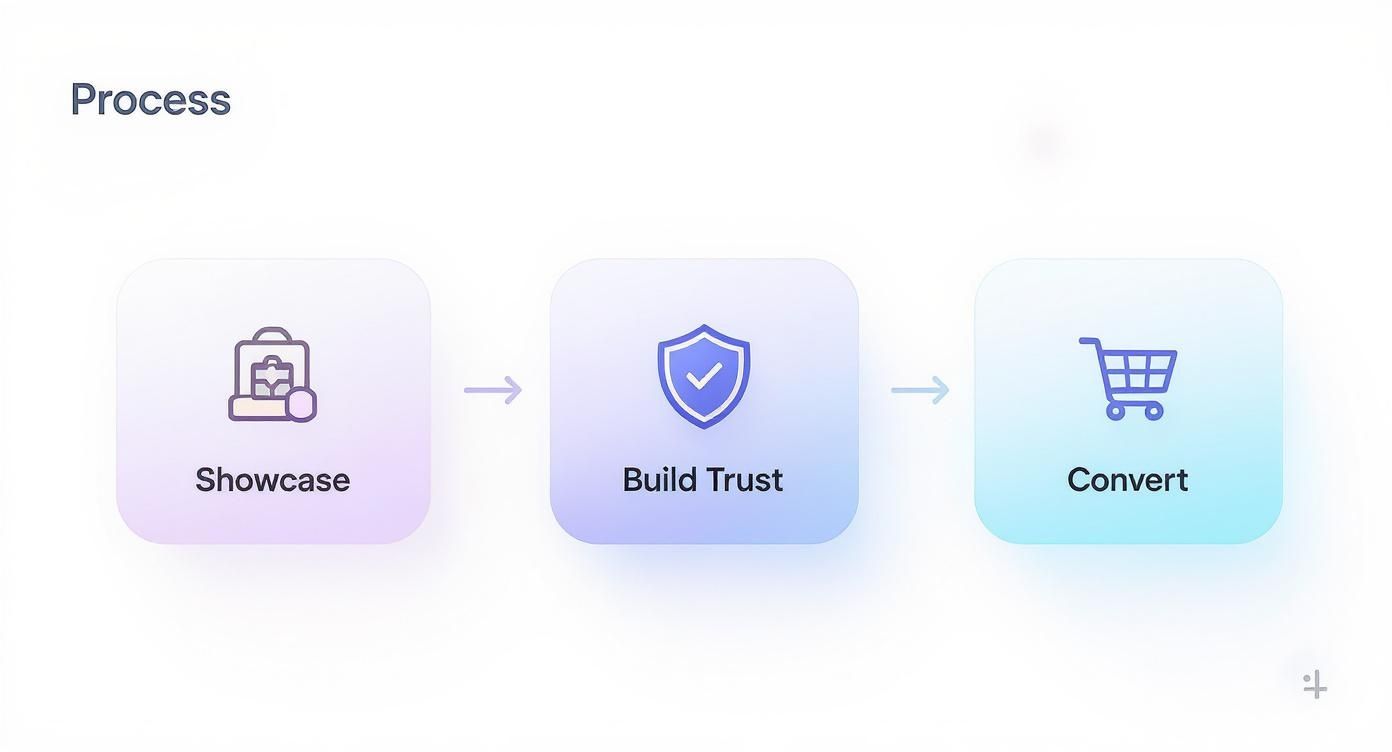 Process

Showcase

Build Trust

Convert