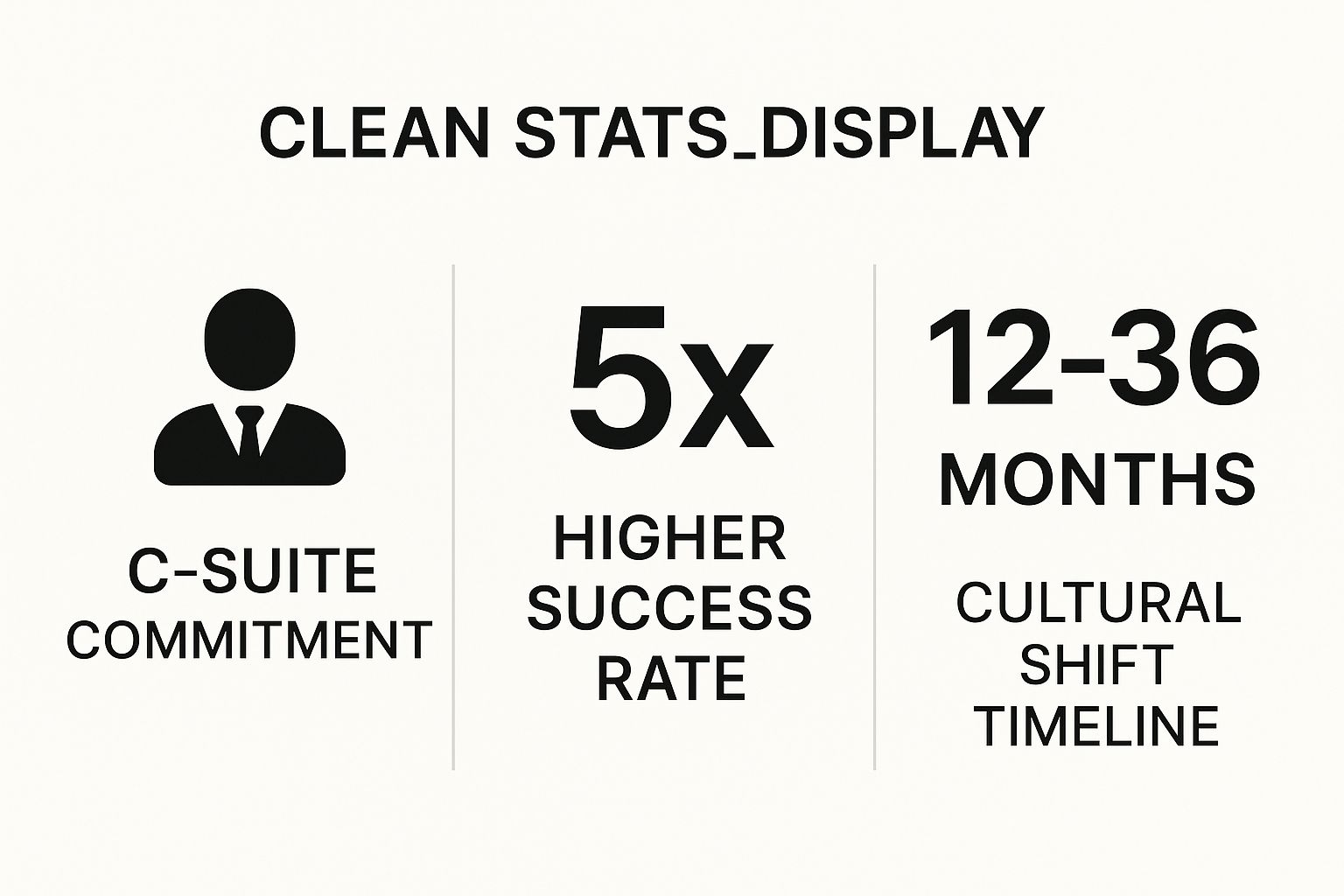 CLEAN STATS_DISPLAY

C-SUITE COMMITMENT

5x

HIGHER SUCCESS RATE

12-36 MONTHS

CULTURAL SHIFT TIMELINE