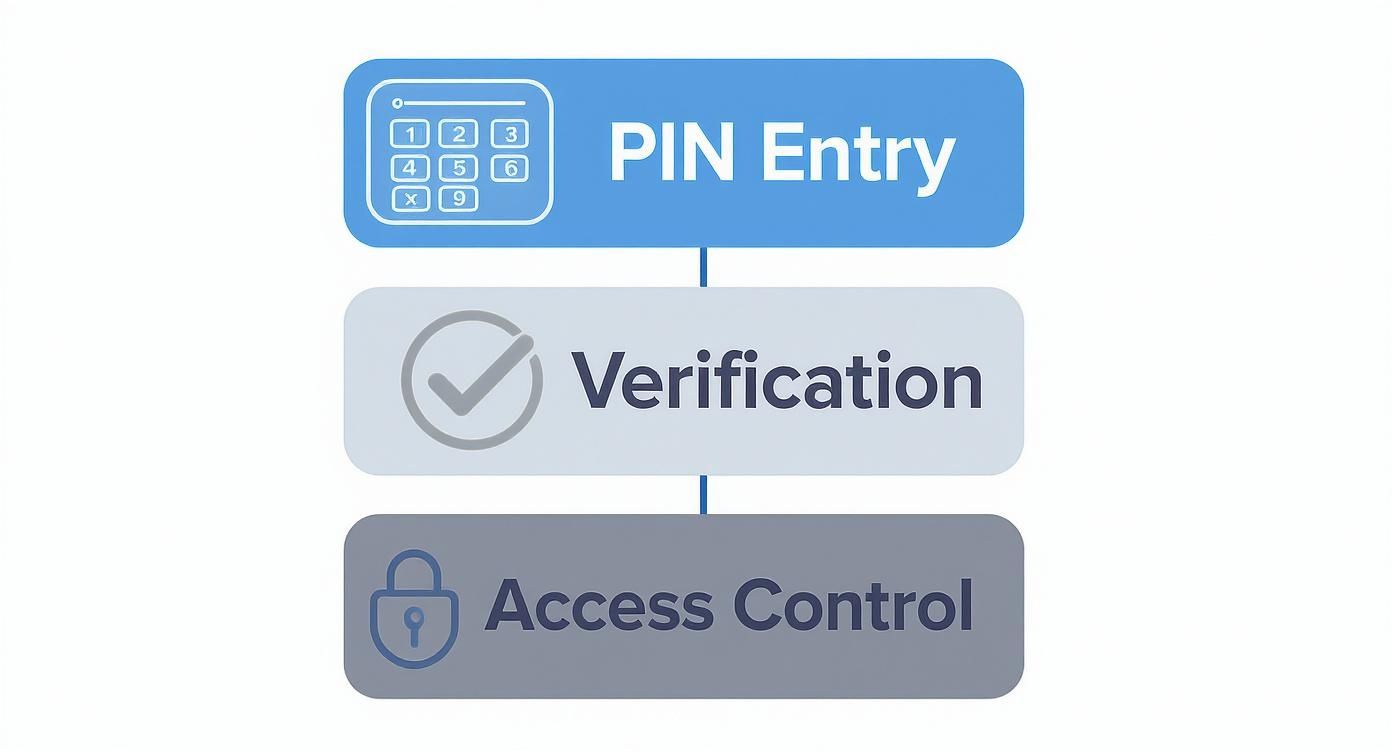 1 2 3
4 5 6
x 9

PIN Entry

Verification

Access Control