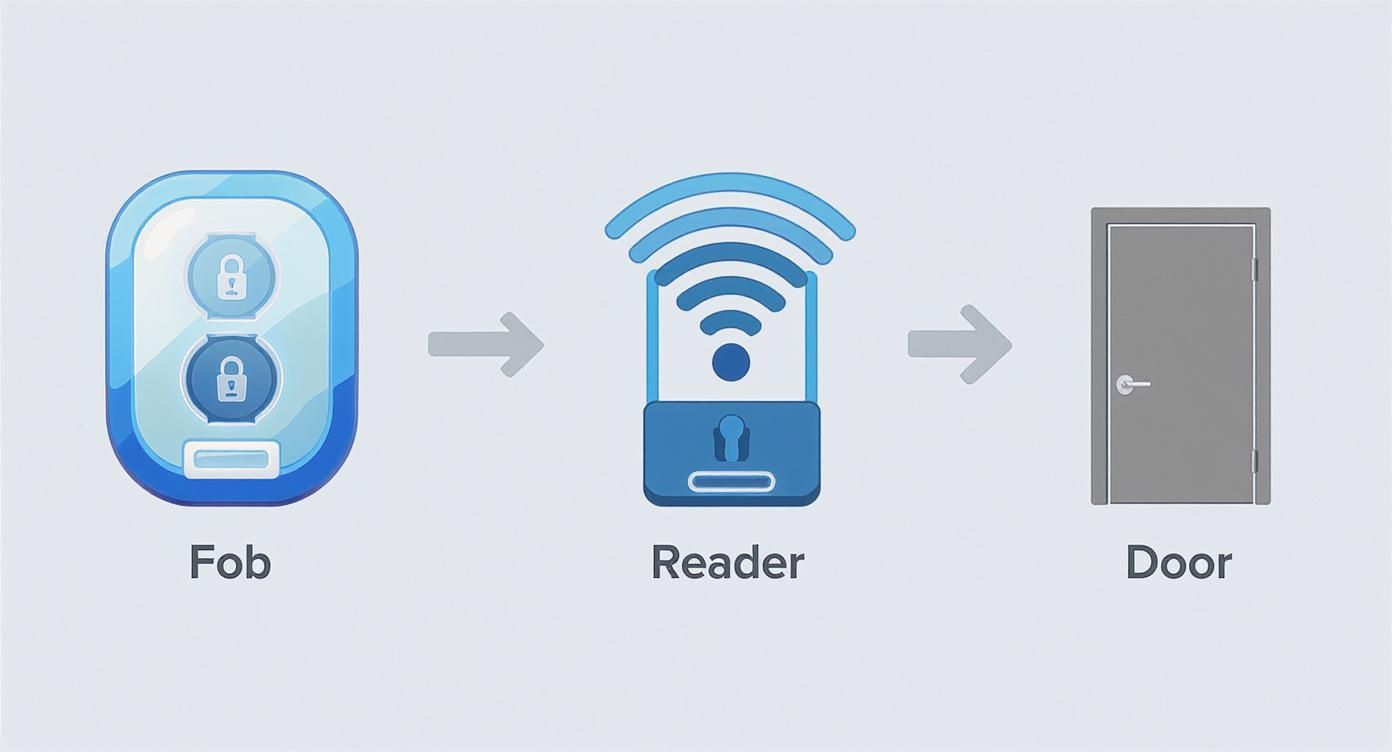 Fob

Reader

Door