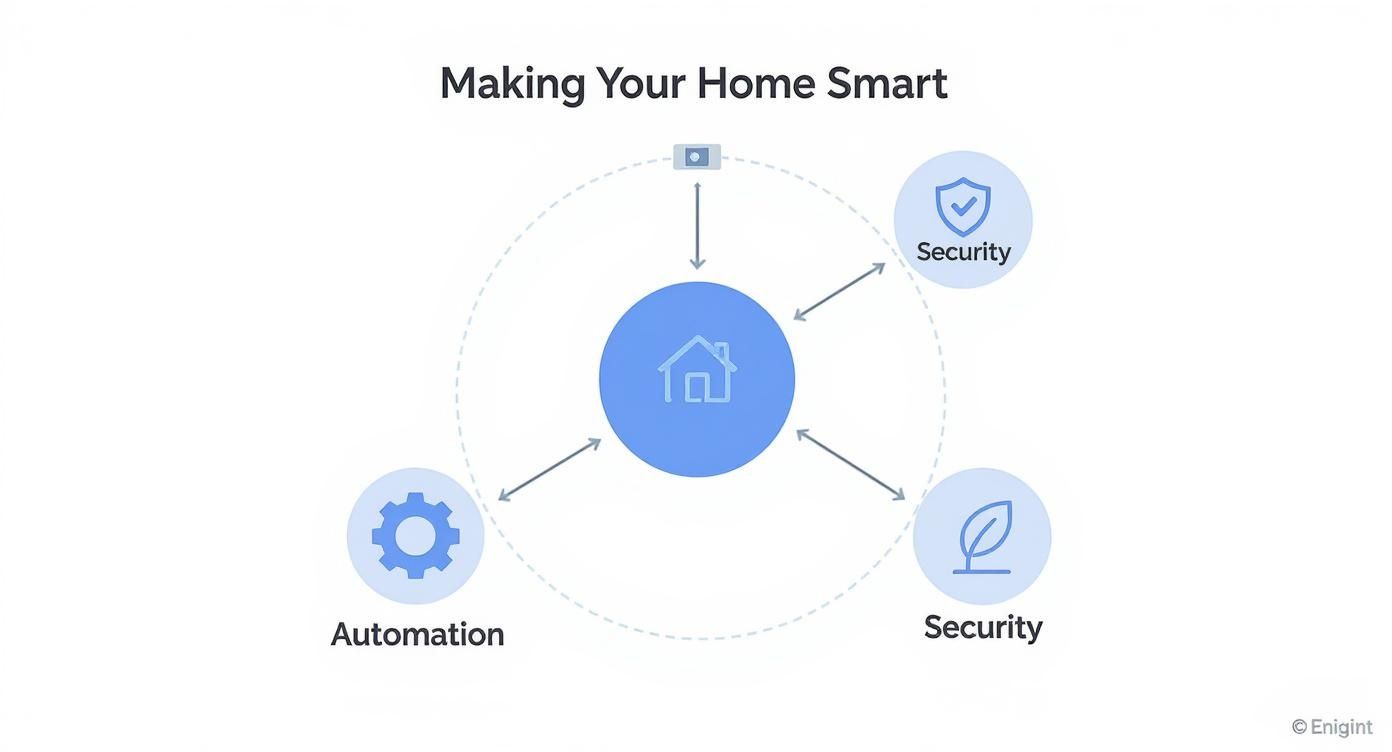 Making Your Home Smart

Security

Automation

Security

© Enigint