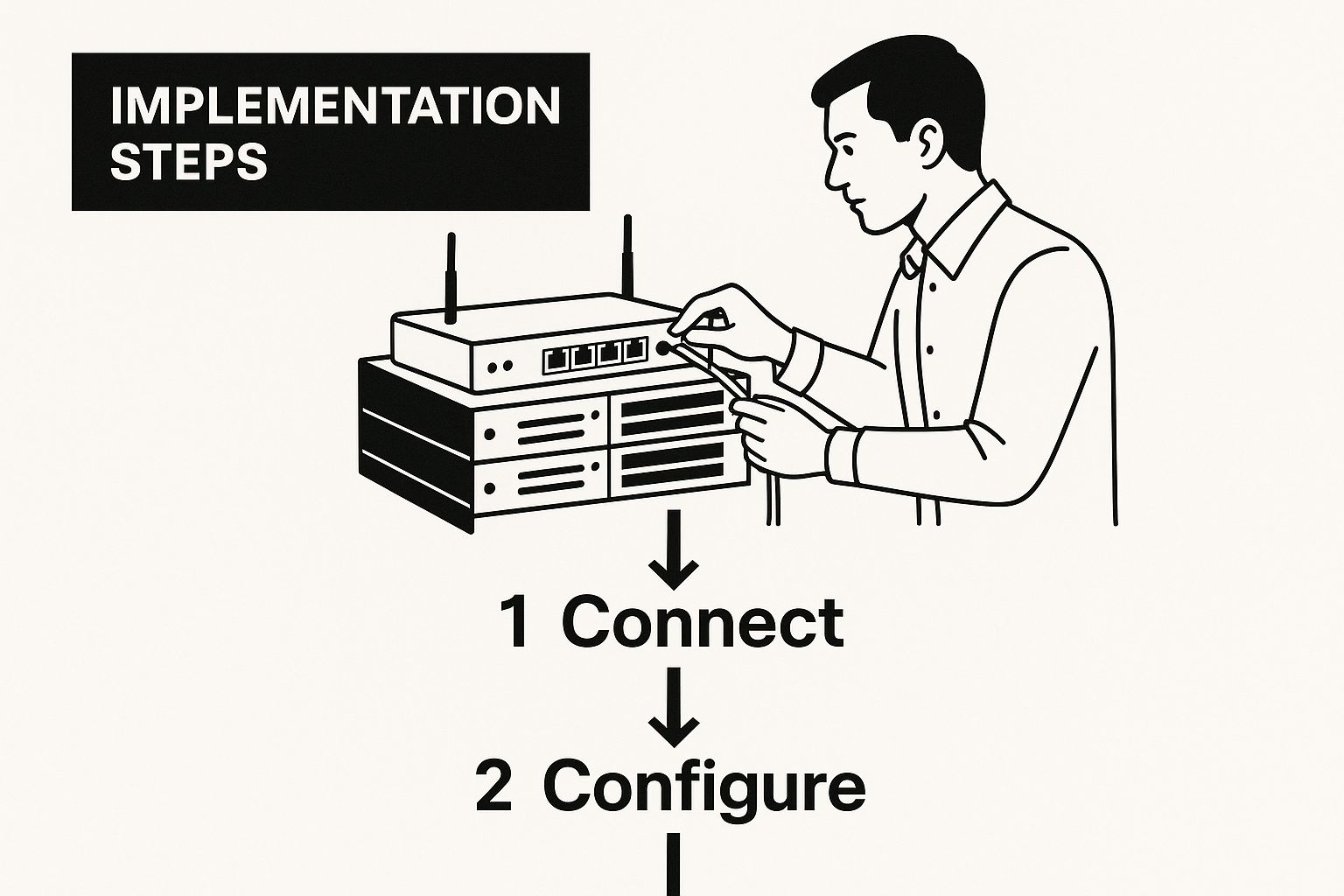 IMPLEMENTATION STEPS

1 Connect

2 Configure