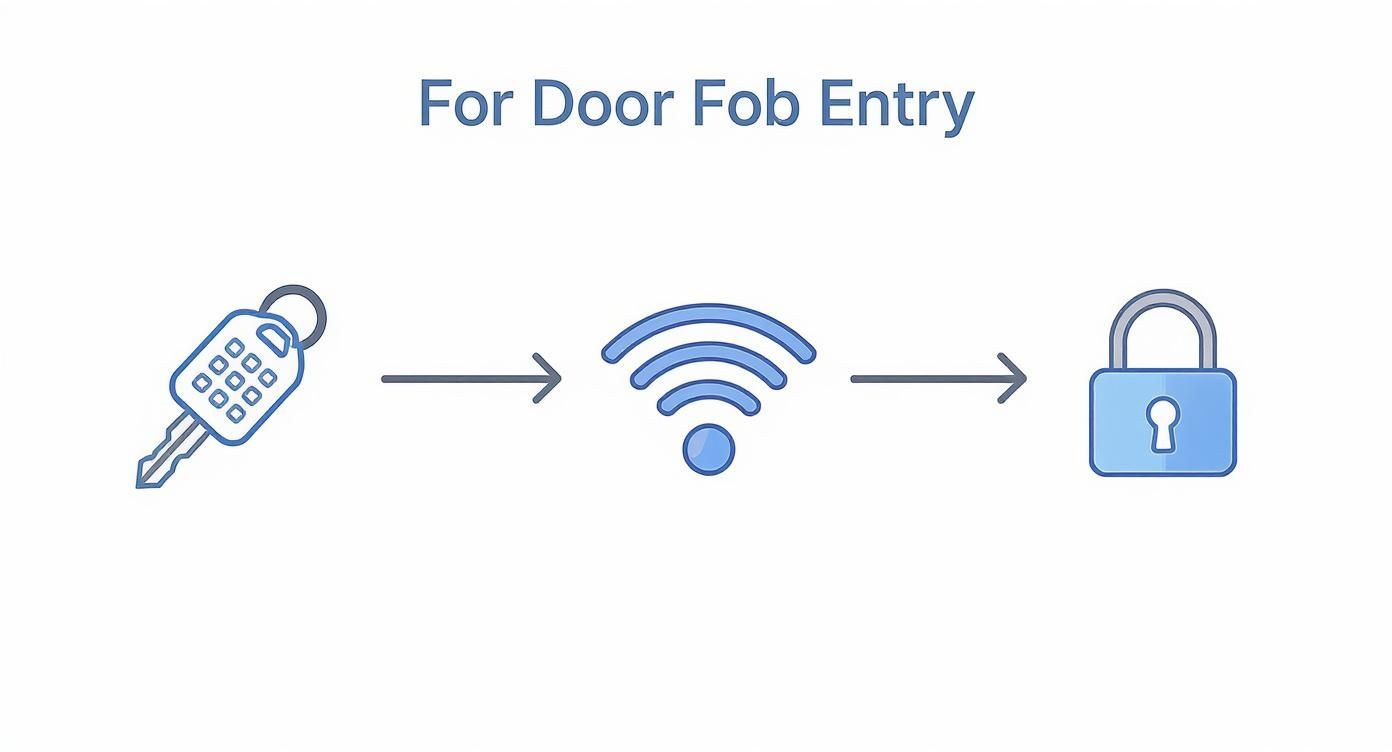 For Door Fob Entry