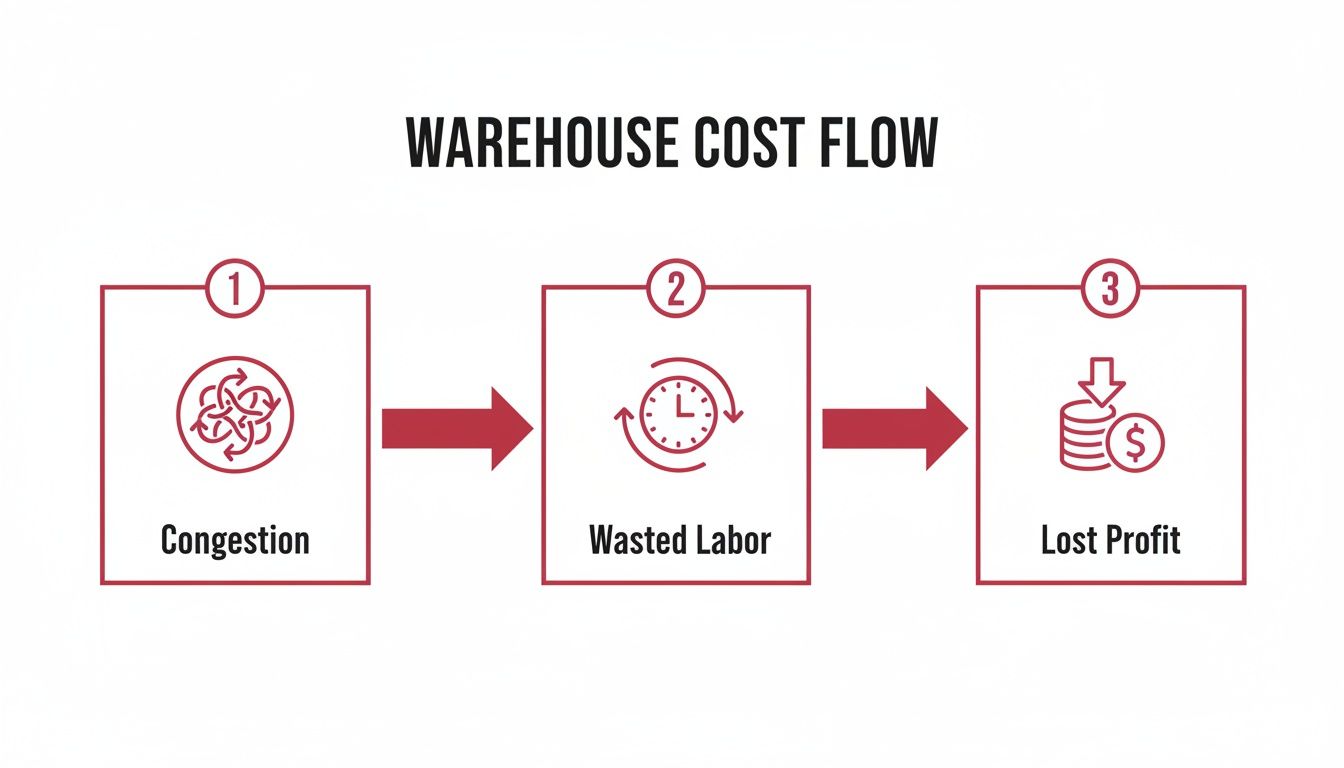 WAREHOUSE COST FLOW

1

Congestion

2

Wasted Labor

3

$

Lost Profit