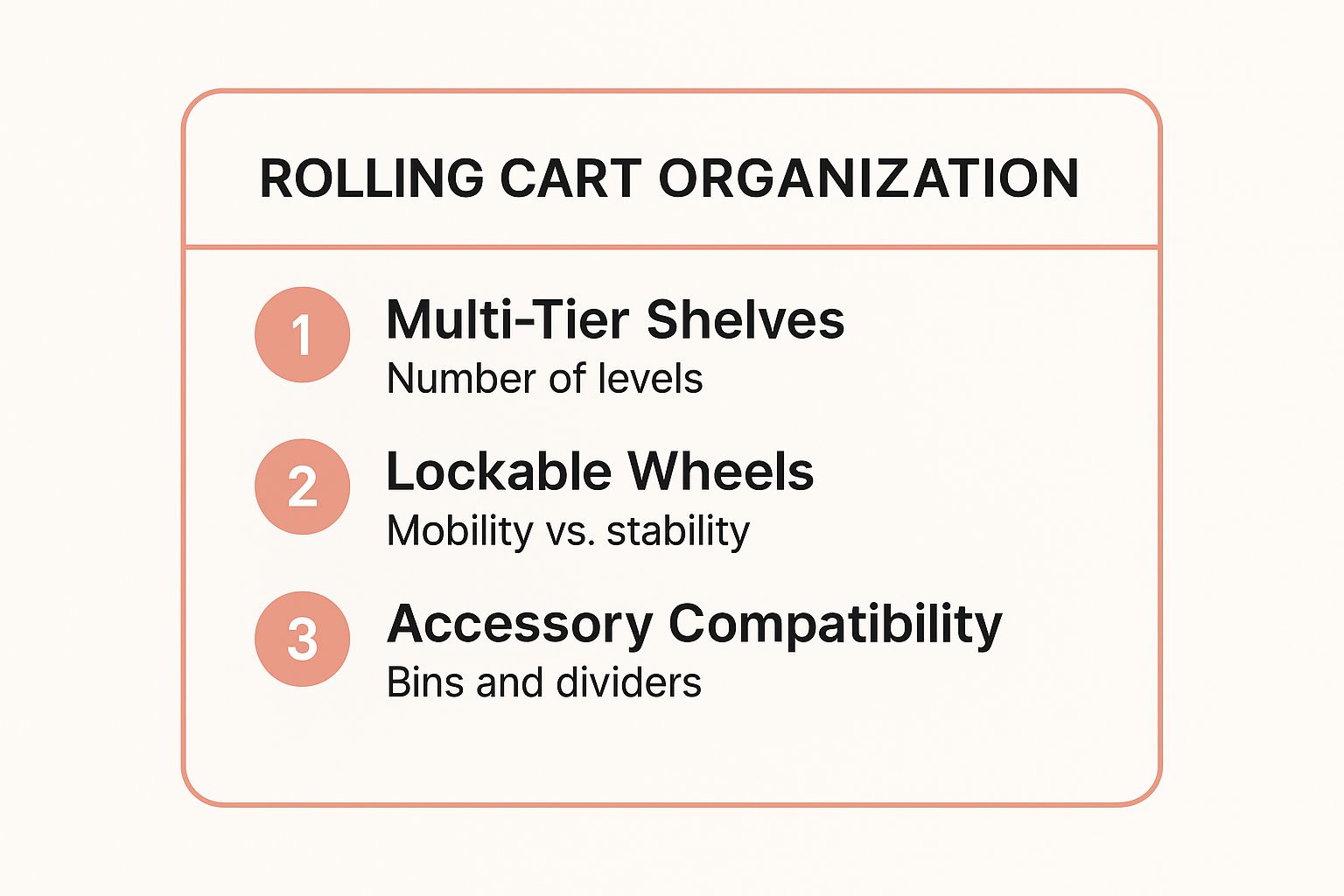 ROLLING CART ORGANIZATION

1 Multi-Tier Shelves
Number of levels

2 Lockable Wheels
Mobility vs. stability

3 Accessory Compatibility
Bins and dividers