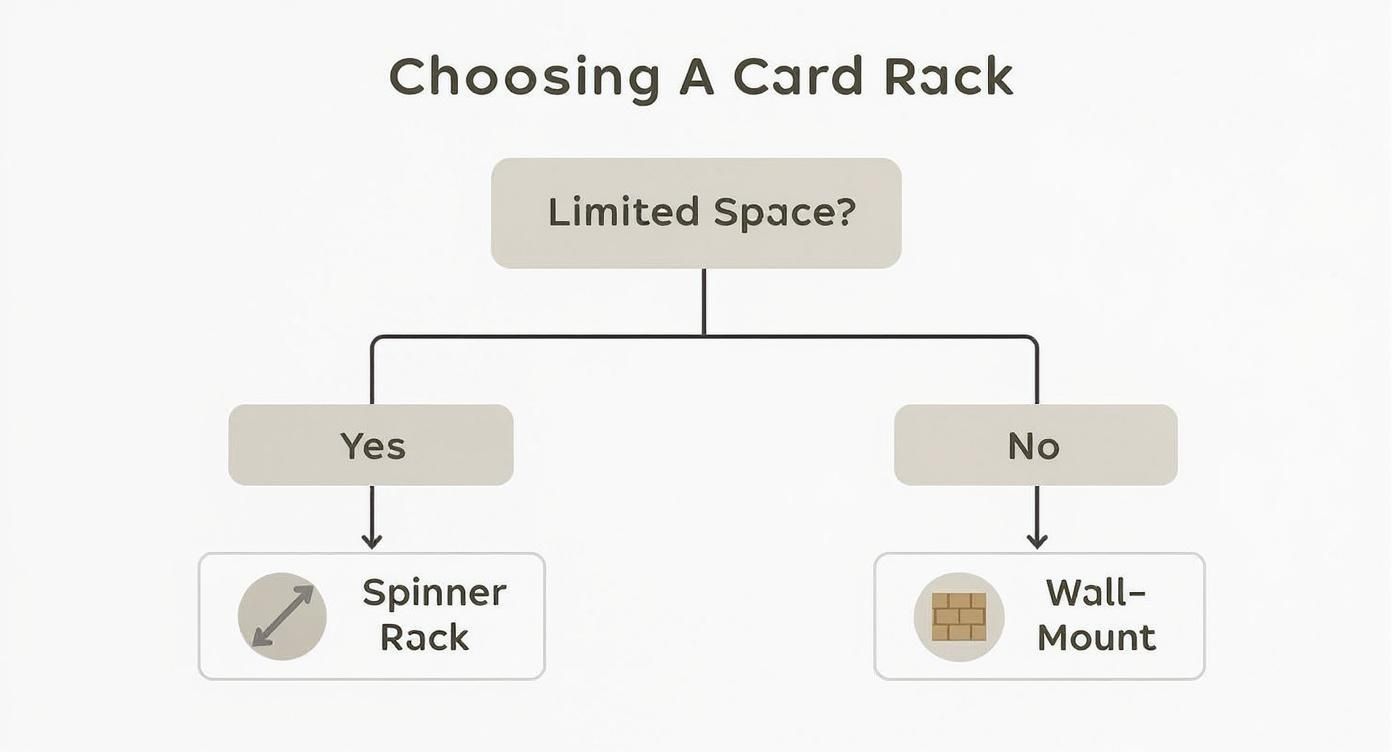 Choosing A Card Rack

Limited Space?

Yes

No

Spinner Rack

Wall-Mount