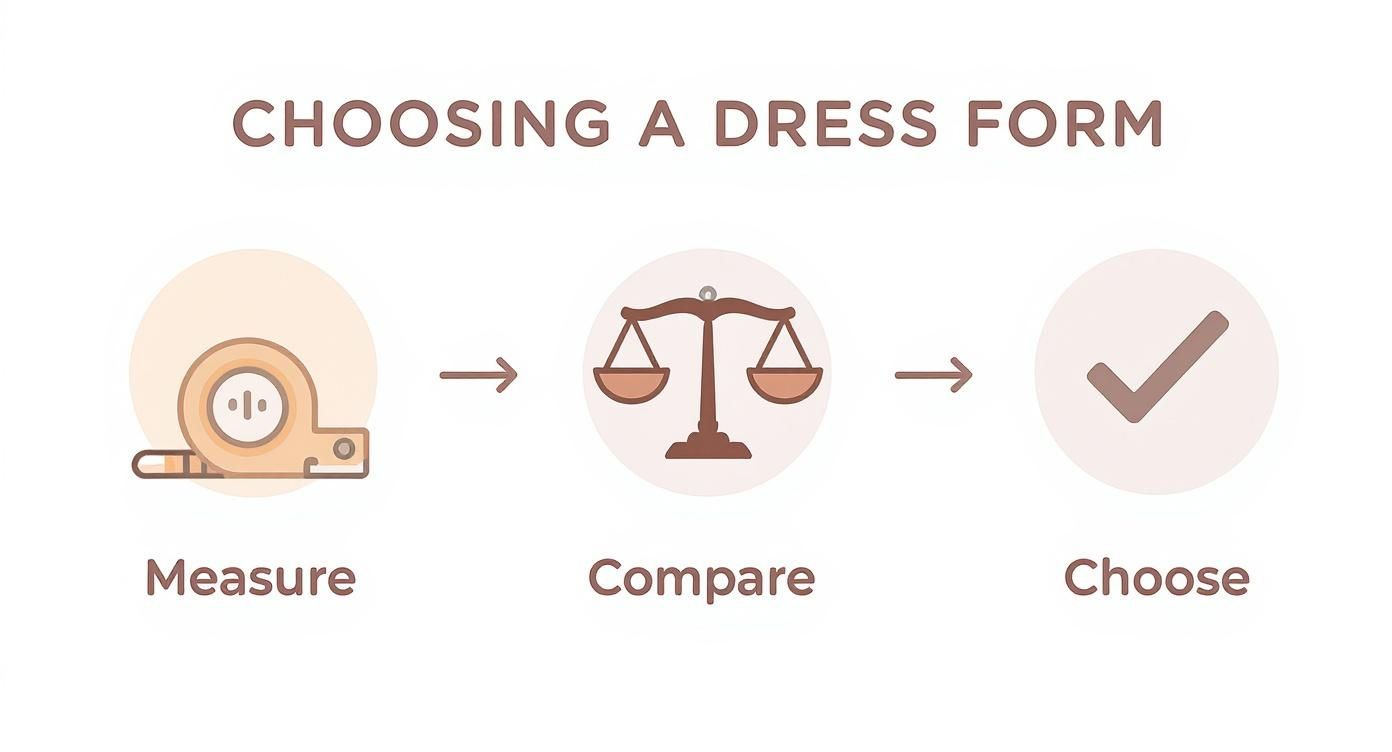 CHOOSING A DRESS FORM

Measure

Compare

Choose