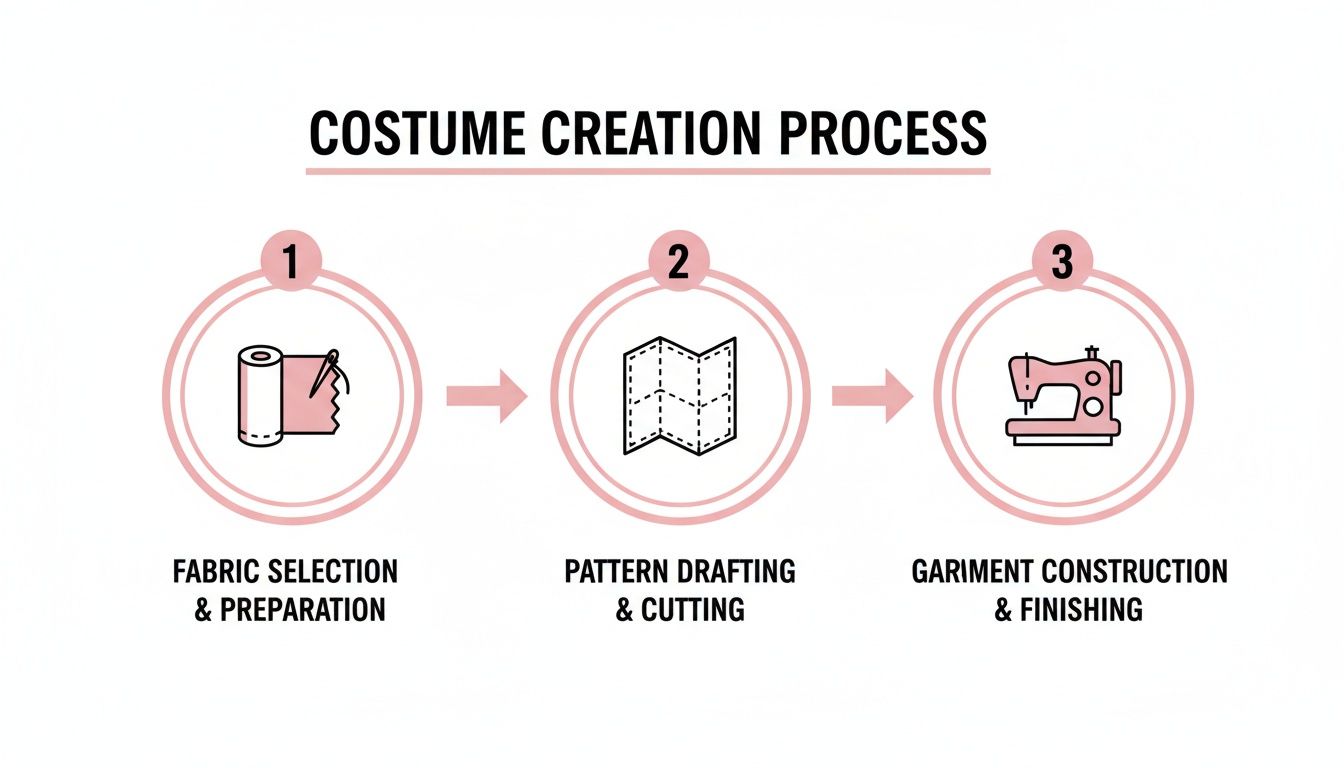 COSTUME CREATION PROCESS

1

FABRIC SELECTION & PREPARATION

2

PATTERN DRAFTING & CUTTING

3

GARIMENT CONSTRUCTION & FINISHING